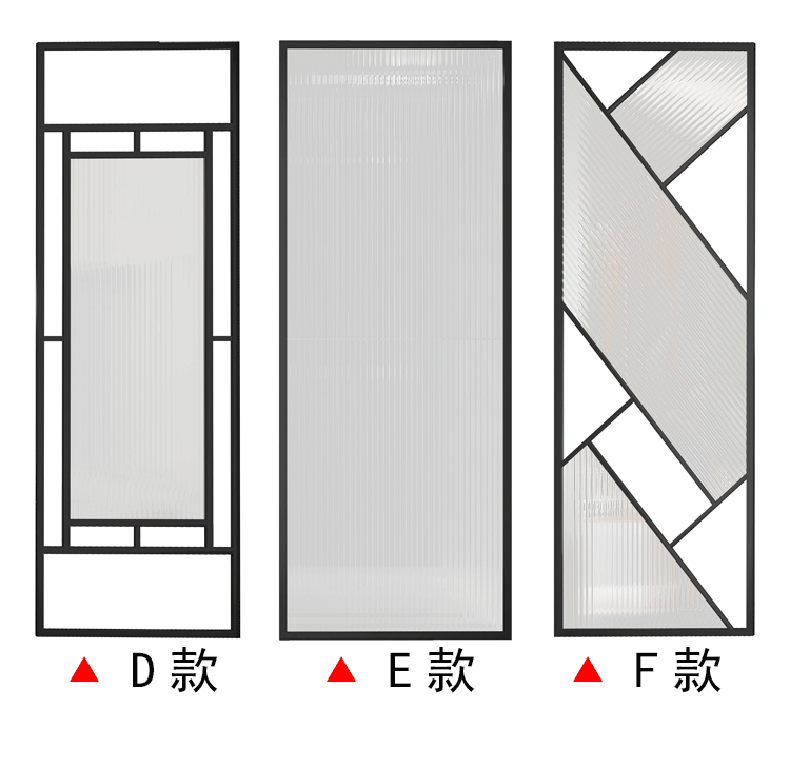 ▲ D 款

▲ E 款

▲ F 款