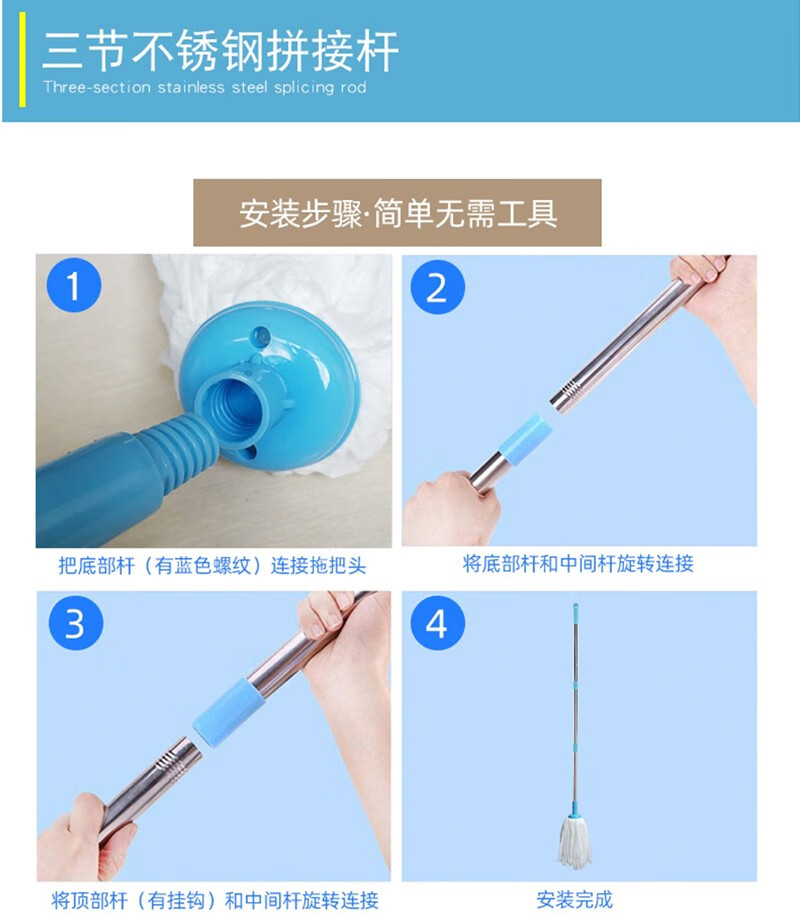 三节不锈钢拼接杆
Three-section stainless steel splicing rod

安装步骤·简单无需工具

1
把底部杆（有蓝色螺纹）连接拖把头

2
将底部杆和中间杆旋转连接

3
将顶部杆（有挂钩）和中间杆旋转连接

4
安装完成