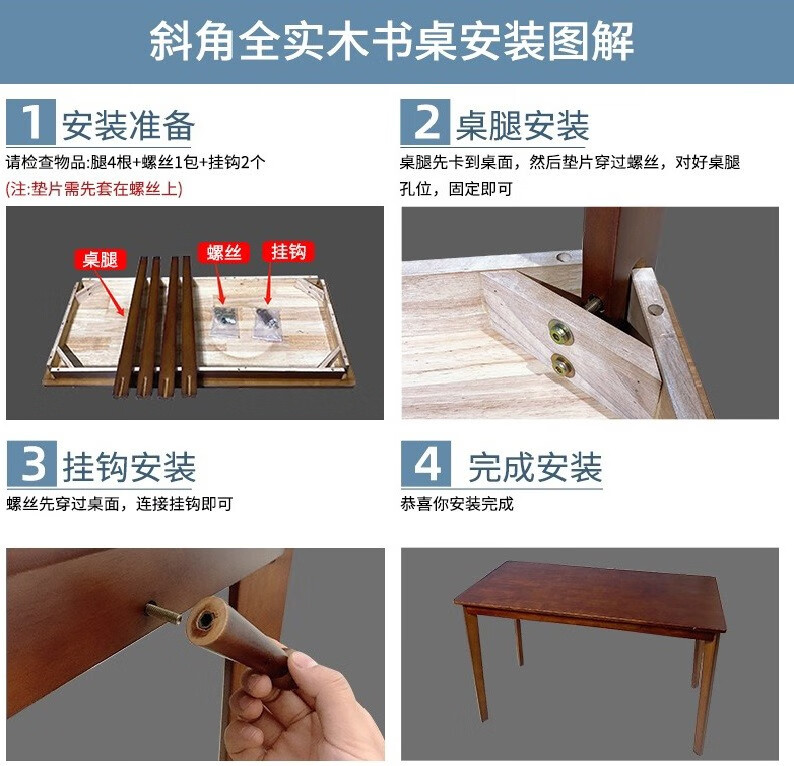 斜角全实木书桌安装图解

1 安装准备

请检查物品:腿4根+螺丝1包+挂钩2个
(注:垫片需先套在螺丝上)

桌腿 螺丝 挂钩

2 桌腿安装

桌腿先卡到桌面，然后垫片穿过螺丝，对好桌腿孔位，固定即可

3 挂钩安装

螺丝先穿过桌面，连接挂钩即可

4 完成安装

恭喜你安装完成