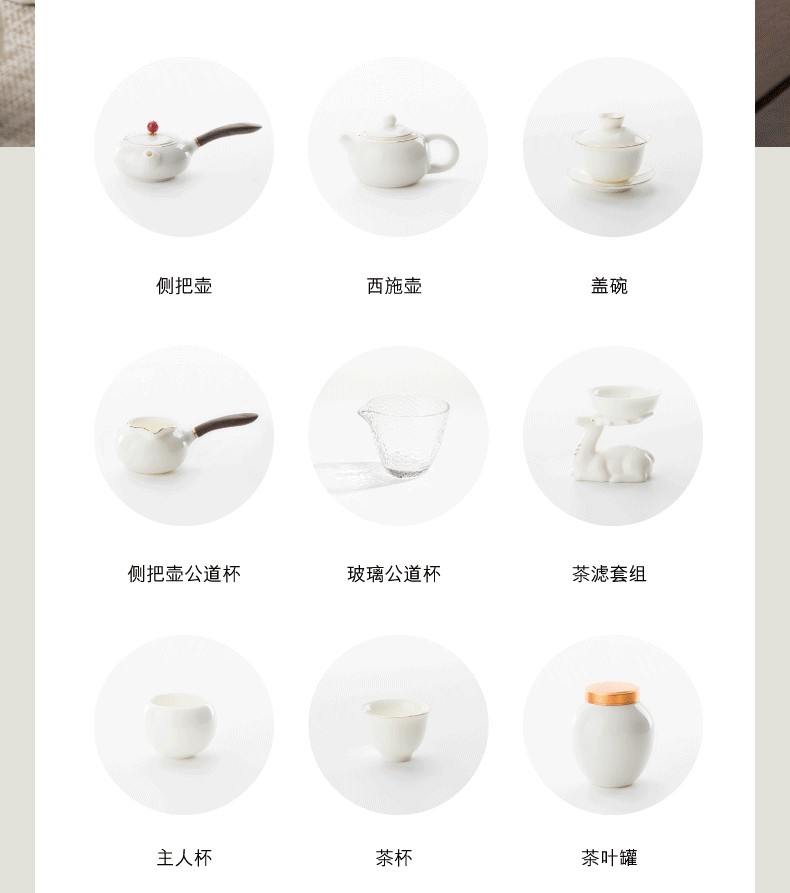 侧把壶

西施壶

盖碗

侧把壶公道杯

玻璃公道杯

茶滤套组

主人杯

茶杯

茶叶罐