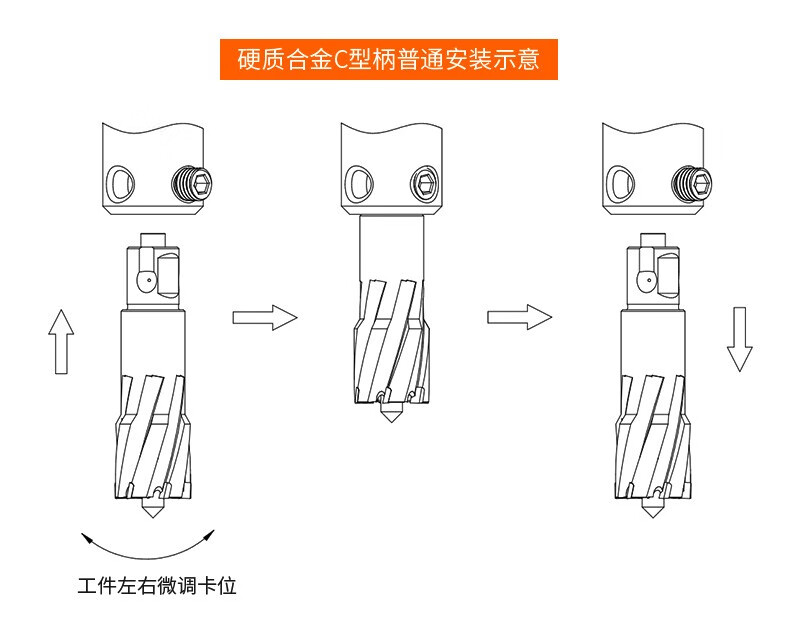 硬质合金C型柄普通安装示意

工件左右微调卡位