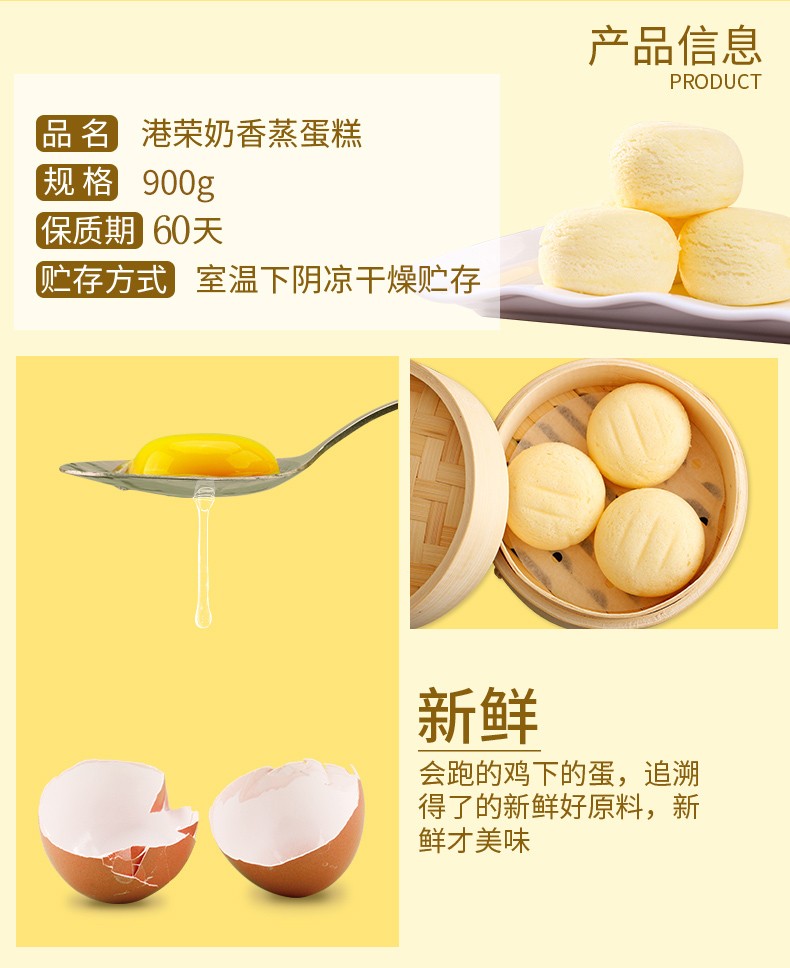 产品信息
PRODUCT

品名 港荣奶香蒸蛋糕
规格 900g
保质期 60天
贮存方式 室温下阴凉干燥贮存

新鲜
会跑的鸡下的蛋，追溯得了的新鲜好原料，新鲜才美味