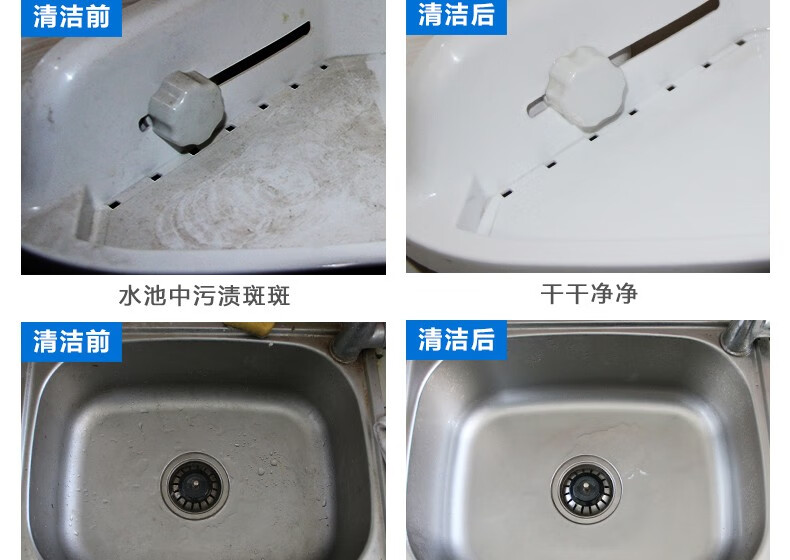 清洁前

清洁后

水池中污渍斑斑

干干净净

清洁前

清洁后