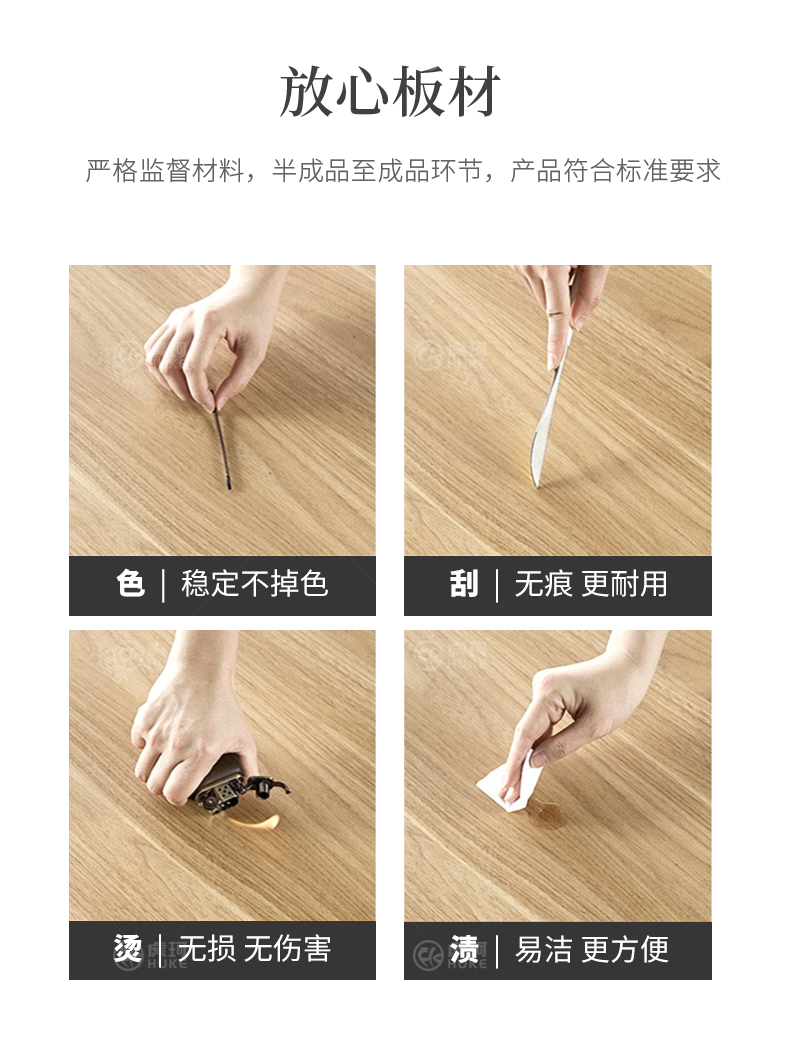 放心板材

严格监督材料，半成品至成品环节，产品符合标准要求

色 | 稳定不掉色

刮 | 无痕 更耐用

烫 | 无损 无伤害

渍 | 易洁 更方便