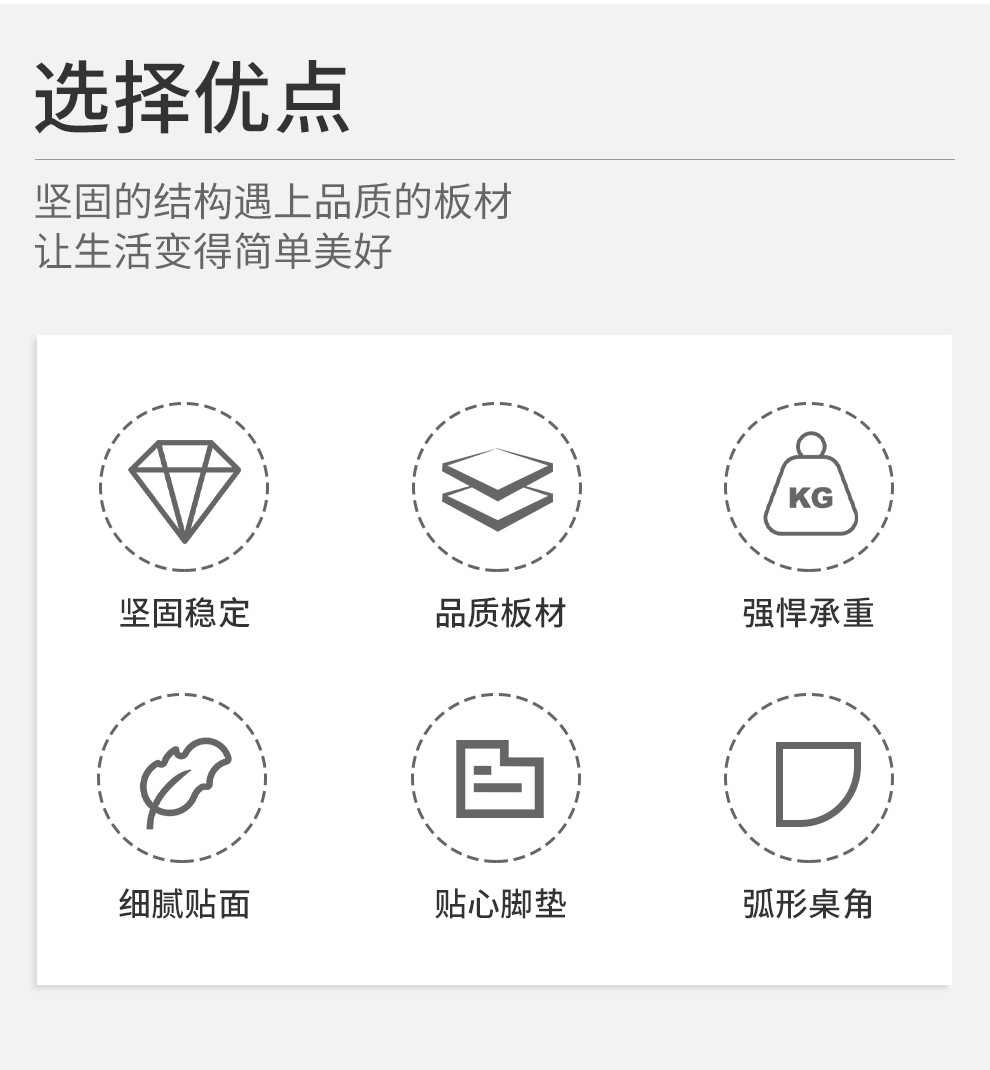 选择优点

坚固的结构遇上品质的板材
让生活变得简单美好

KG

坚固稳定 品质板材 强悍承重

细腻贴面 贴心脚垫 弧形桌角