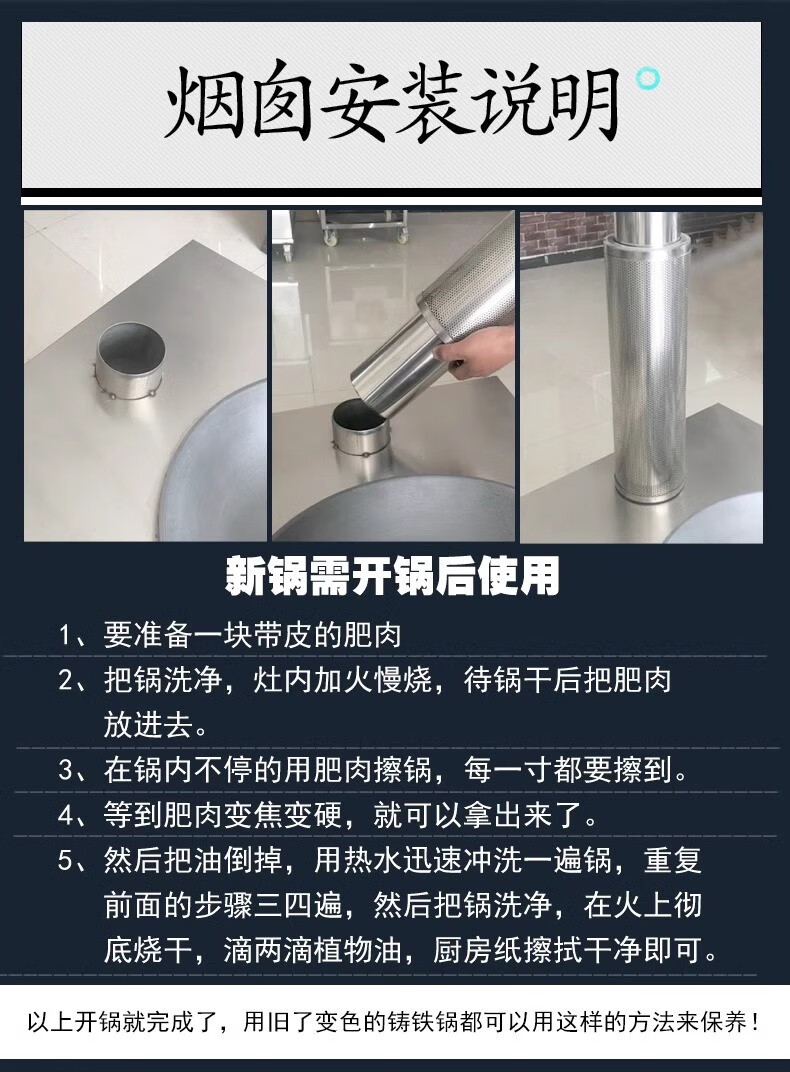 烟囱安装说明

新锅需开锅后使用

1、要准备一块带皮的肥肉

2、把锅洗净，灶内加火慢烧，待锅干后把肥肉放进去。

3、在锅内不停的用肥肉擦锅，每一寸都要擦到。

4、等到肥肉变焦变硬，就可以拿出来了。

5、然后把油倒掉，用热水迅速冲洗一遍锅，重复前面的步骤三四遍，然后把锅洗净，在火上彻底烧干，滴两滴植物油，厨房纸擦拭干净即可。

以上开锅就完成了，用旧了变色的铸铁锅都可以用这样的方法来保养！