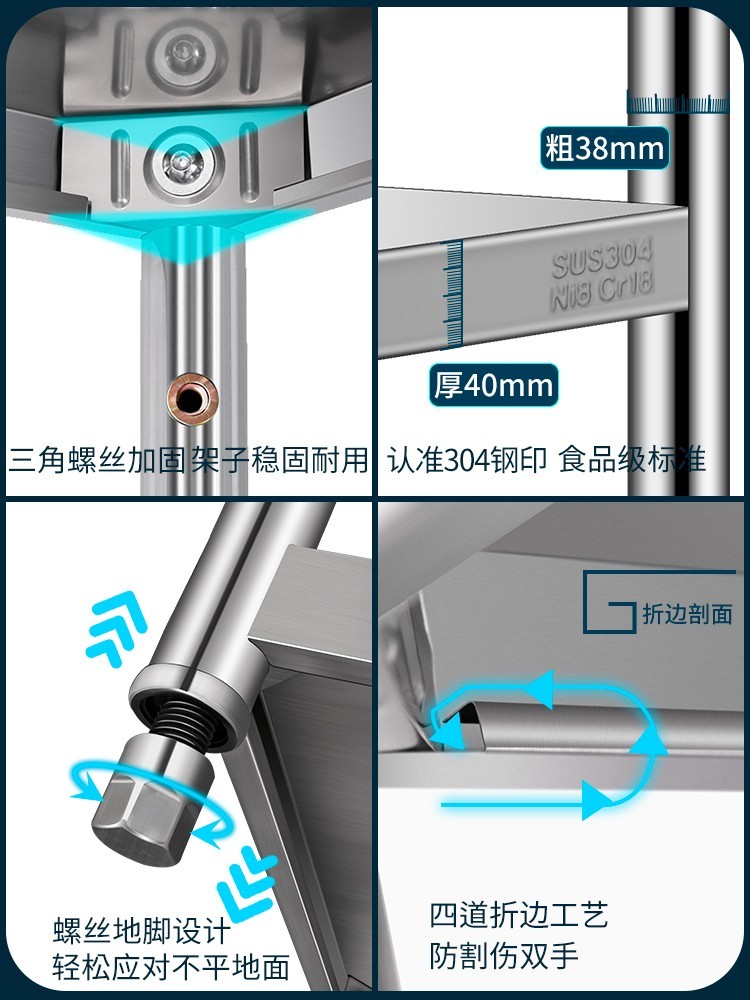 三角螺丝加固 架子稳固耐用

粗38mm

SUS304
Ni8 Cr18

厚40mm

认准304钢印 食品级标准

螺丝地脚设计
轻松应对不平地面

折边剖面

四道折边工艺
防割伤双手