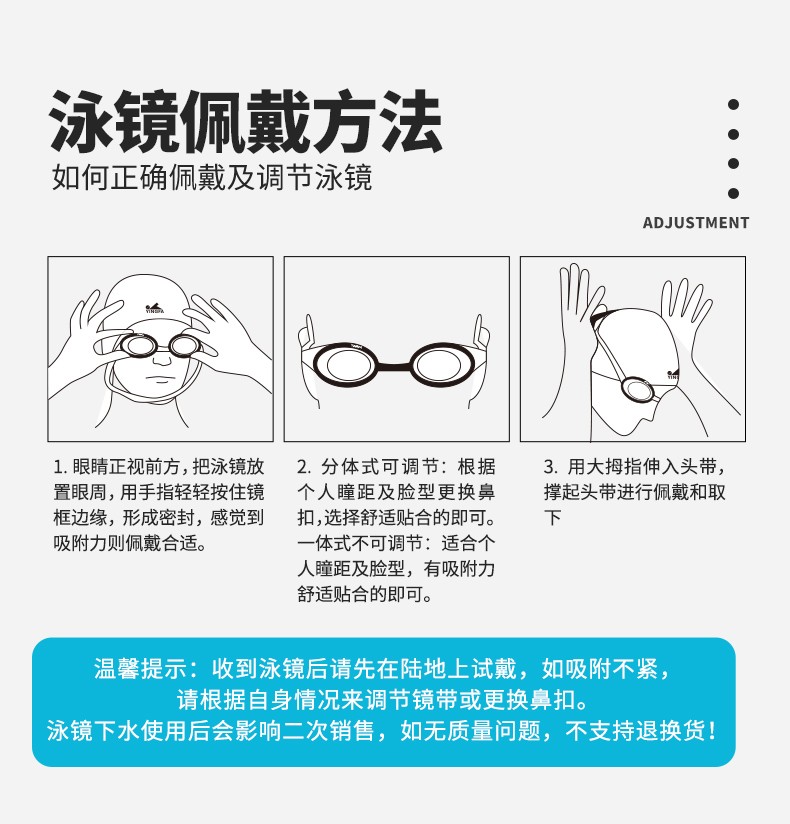 泳镜佩戴方法
如何正确佩戴及调节泳镜

ADJUSTMENT

YINGFA

YINGFA

1. 眼睛正视前方，把泳镜放置眼周，用手指轻轻按住镜框边缘，形成密封，感觉到吸附力则佩戴合适。

2. 分体式可调节：根据个人瞳距及脸型更换鼻扣，选择舒适贴合的即可。一体式不可调节：适合个人瞳距及脸型，有吸附力舒适贴合的即可。

3. 用大拇指伸入头带，撑起头带进行佩戴和取下

温馨提示：收到泳镜后请先在陆地上试戴，如吸附不紧，请根据自身情况来调节镜带或更换鼻扣。泳镜下水使用后会影响二次销售，如无质量问题，不支持退换货！