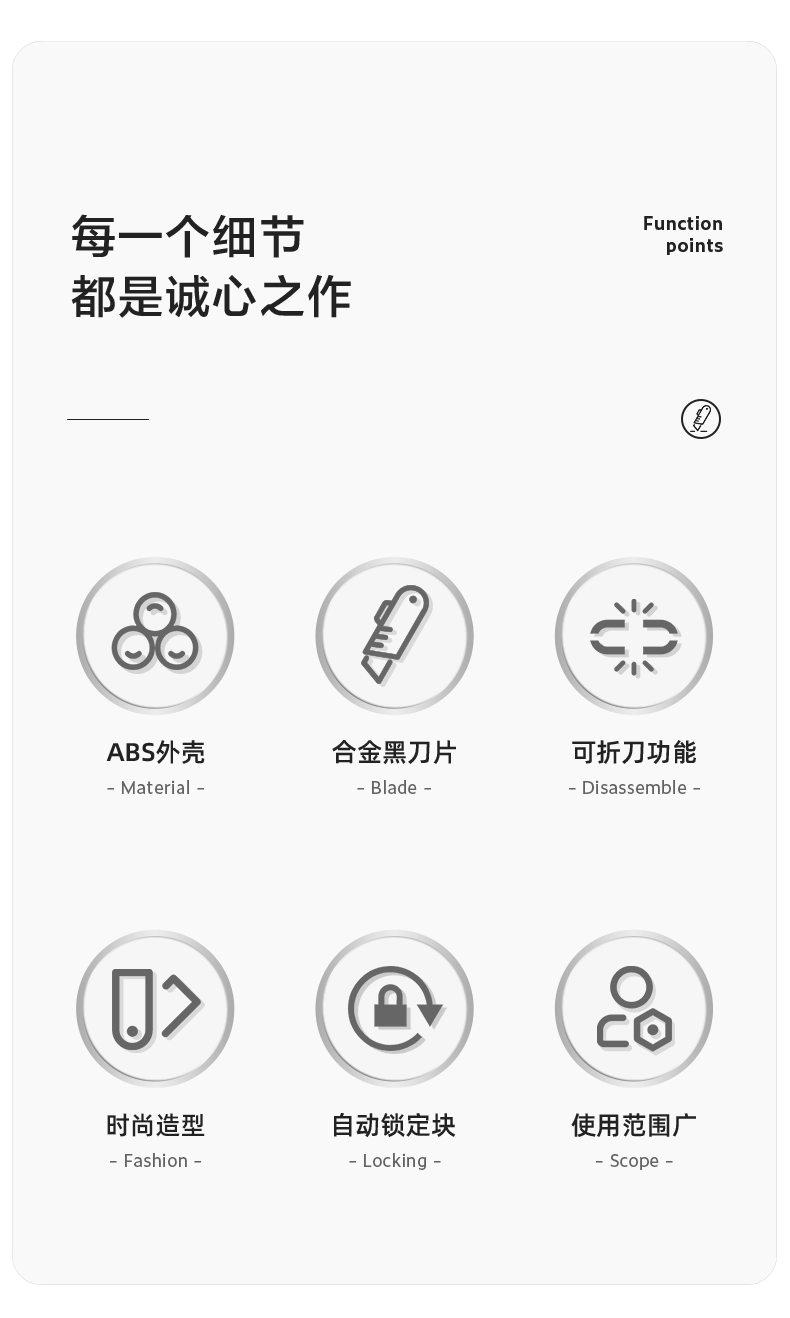 每一个细节
都是诚心之作

Function
points

ABS外壳
- Material -

合金黑刀片
- Blade -

可折刀功能
- Disassemble -

时尚造型
- Fashion -

自动锁定块
- Locking -

使用范围广
- Scope -