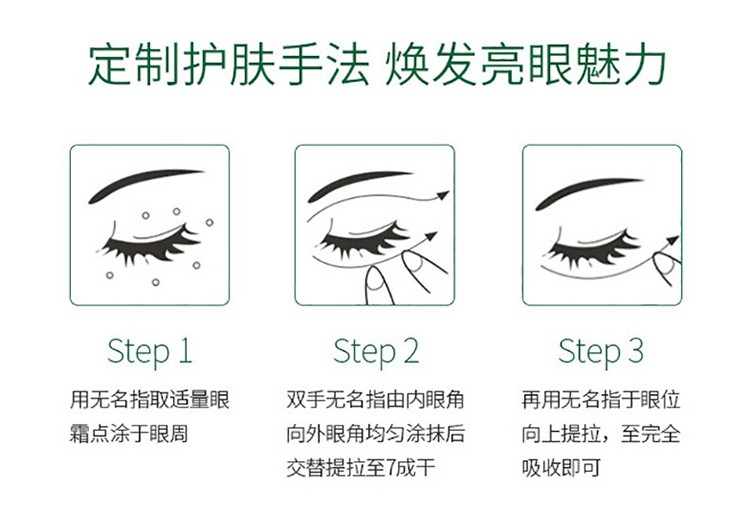 定制护肤手法 焕发亮眼魅力

Step 1

用无名指取适量眼霜点涂于眼周

Step 2

双手无名指由内眼角向外眼角均匀涂抹后交替提拉至7成干

Step 3

再用无名指于眼位向上提拉，至完全吸收即可