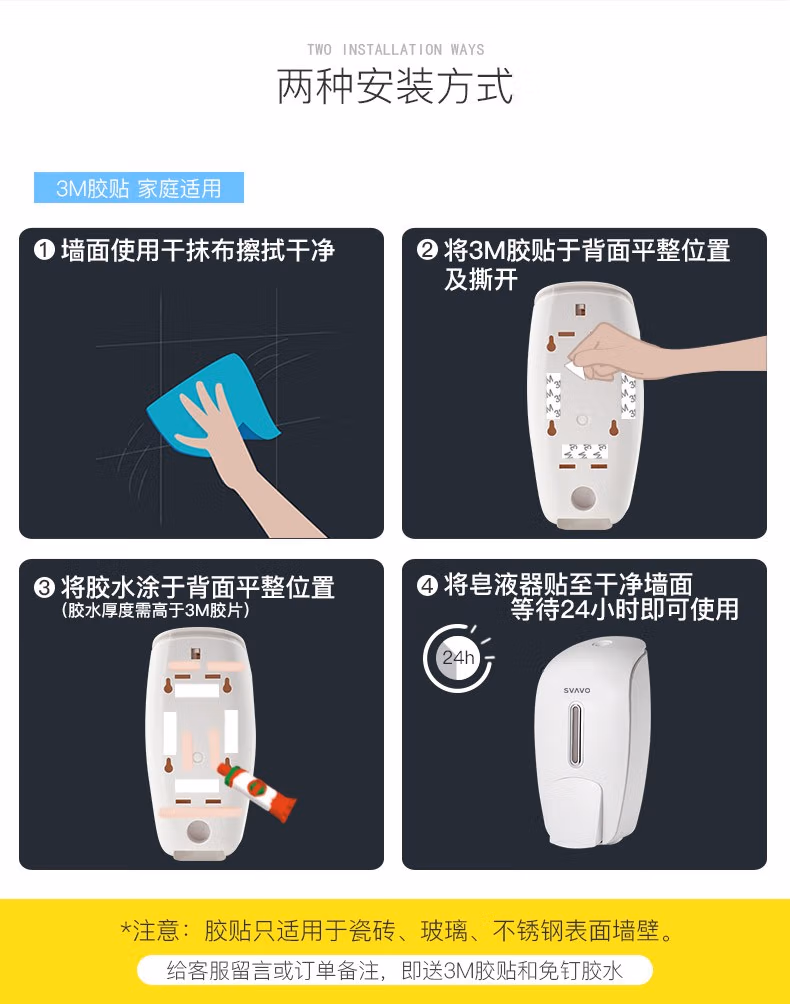 TWO INSTALLATION WAYS
两种安装方式

3M胶贴 家庭适用

❶ 墙面使用干抹布擦拭干净

❷ 将3M胶贴于背面平整位置及撕开

❸ 将胶水涂于背面平整位置
（胶水厚度需高于3M胶片）

❹ 将皂液器贴至干净墙面
等待24小时即可使用

24h

SVAVO

*注意：胶贴只适用于瓷砖、玻璃、不锈钢表面墙壁。
给客服留言或订单备注，即送3M胶贴和免钉胶水