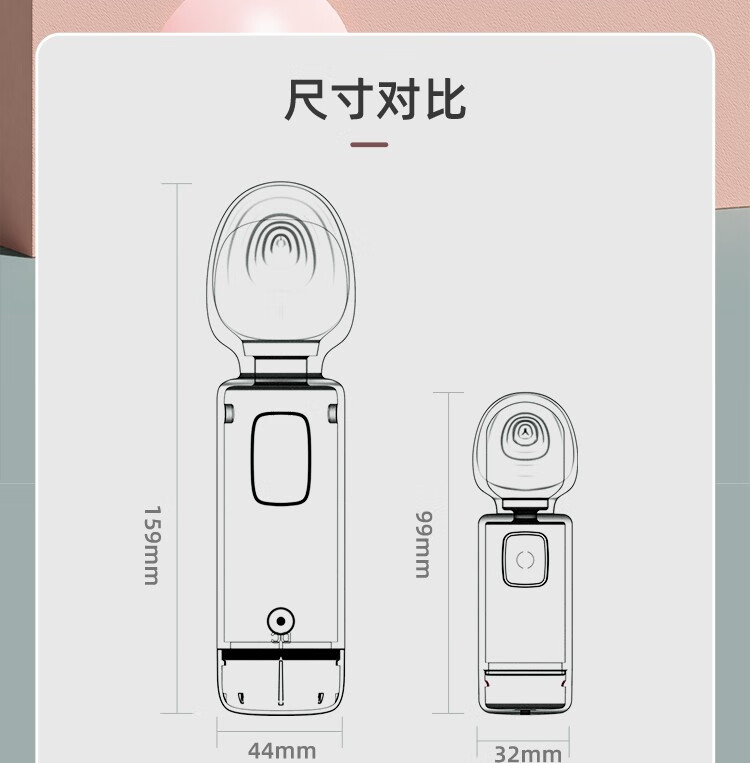 尺寸对比

159mm

44mm

99mm

32mm