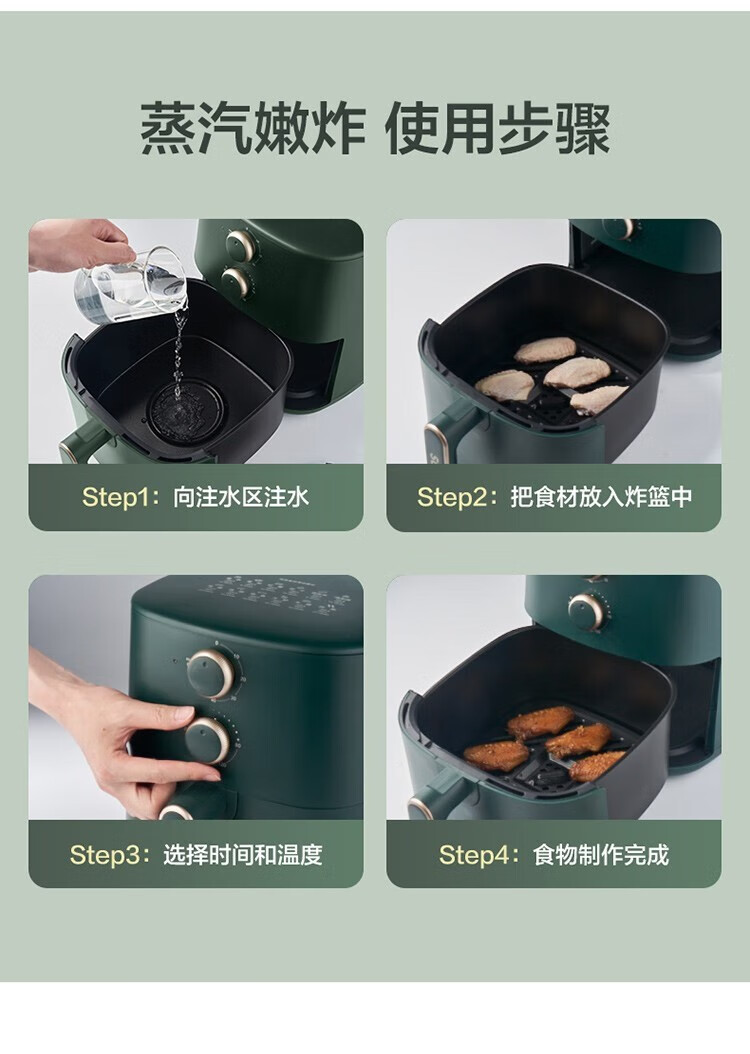 蒸汽嫩炸 使用步骤

Step1：向注水区注水

Step2：把食材放入炸篮中

Step3：选择时间和温度

Step4：食物制作完成