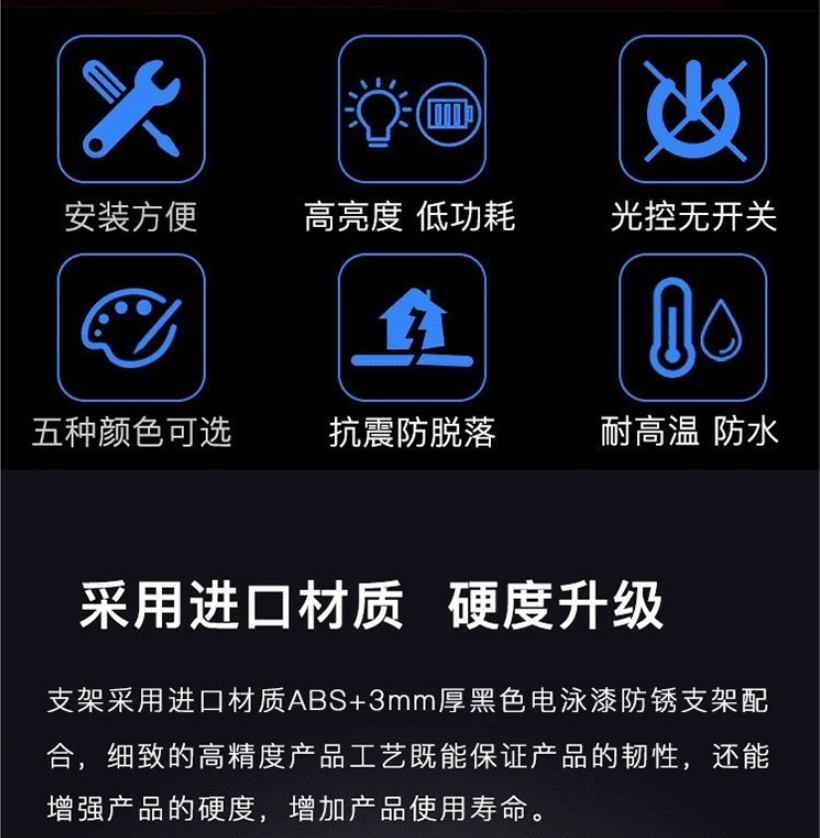 安装方便

高亮度 低功耗

光控无开关

五种颜色可选

抗震防脱落

耐高温 防水

采用进口材质 硬度升级

支架采用进口材质ABS+3mm厚黑色电泳漆防锈支架配合，细致的高精度产品工艺既能保证产品的韧性，还能增强产品的硬度，增加产品使用寿命。