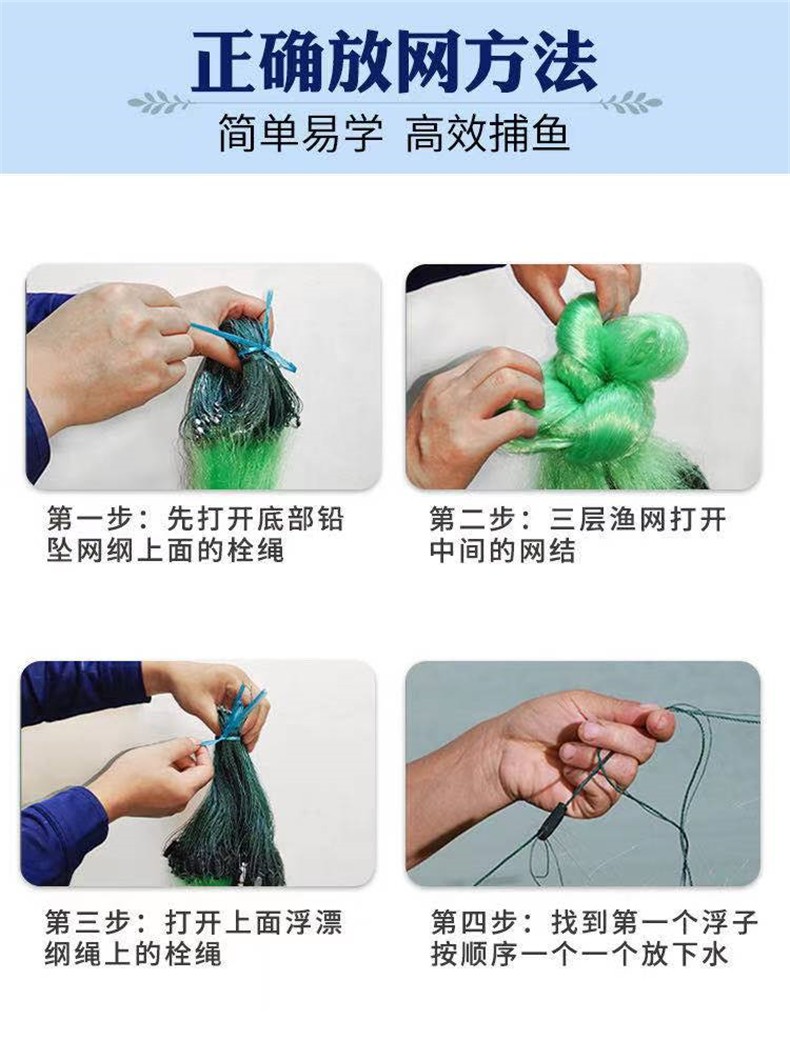 正确放网方法

简单易学 高效捕鱼

第一步：先打开底部铅坠网纲上面的栓绳

第二步：三层渔网打开中间的网结

第三步：打开上面浮漂纲绳上的栓绳

第四步：找到第一个浮子按顺序一个一个放下水