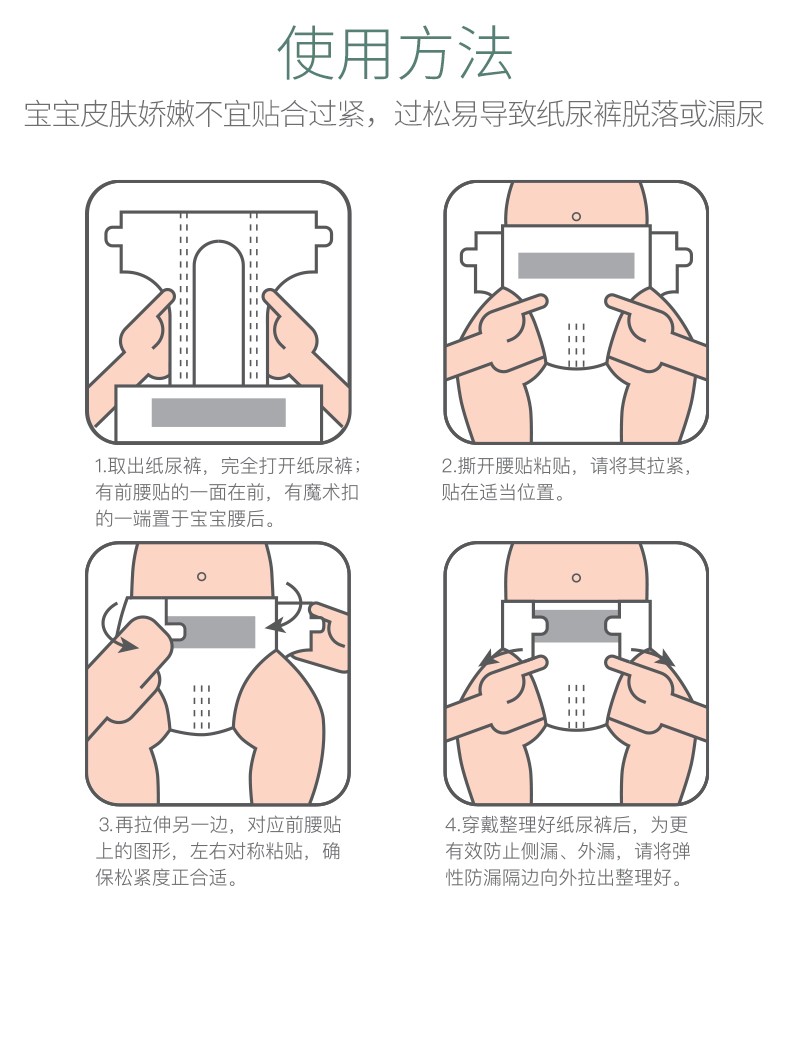 使用方法

宝宝皮肤娇嫩不宜贴合过紧，过松易导致纸尿裤脱落或漏尿

1.取出纸尿裤，完全打开纸尿裤；有前腰贴的一面在前，有魔术扣的一端置于宝宝腰后。

2.撕开腰贴粘贴，请将其拉紧，贴在适当位置。

3.再拉伸另一边，对应前腰贴上的图形，左右对称粘贴，确保松紧度正合适。

4.穿戴整理好纸尿裤后，为更有效防止侧漏、外漏，请将弹性防漏隔边向外拉出整理好。