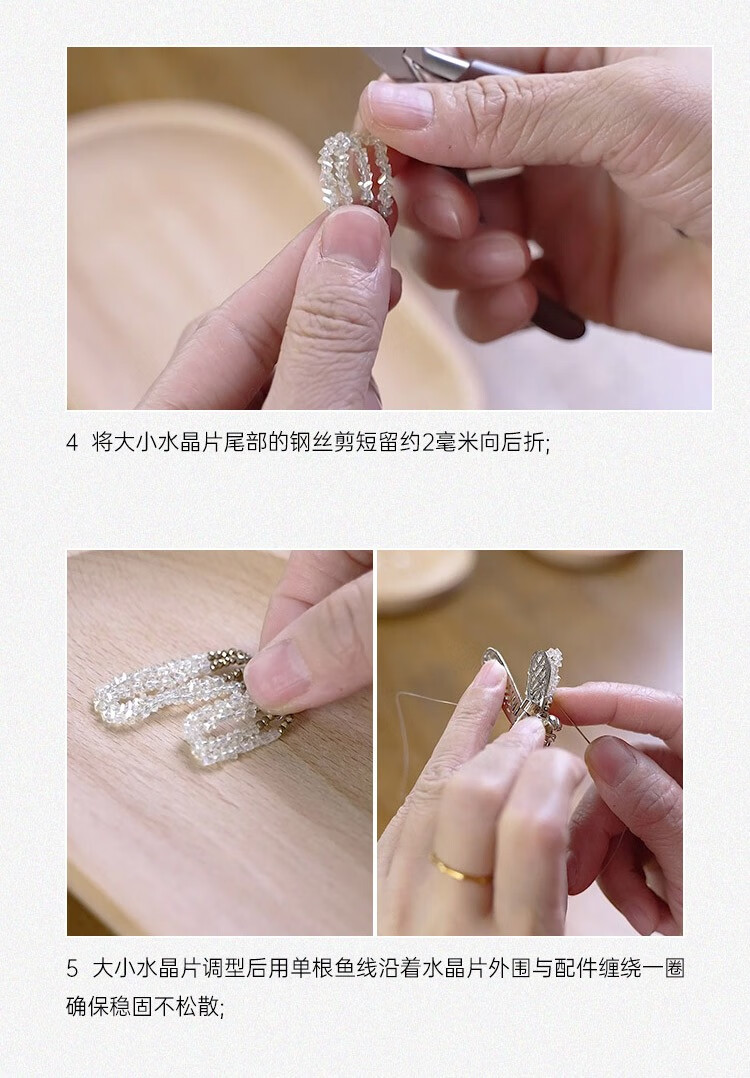 4 将大小水晶片尾部的钢丝剪短留约2毫米向后折;

5 大小水晶片调型后用单根鱼线沿着水晶片外围与配件缠绕一圈确保稳固不松散;