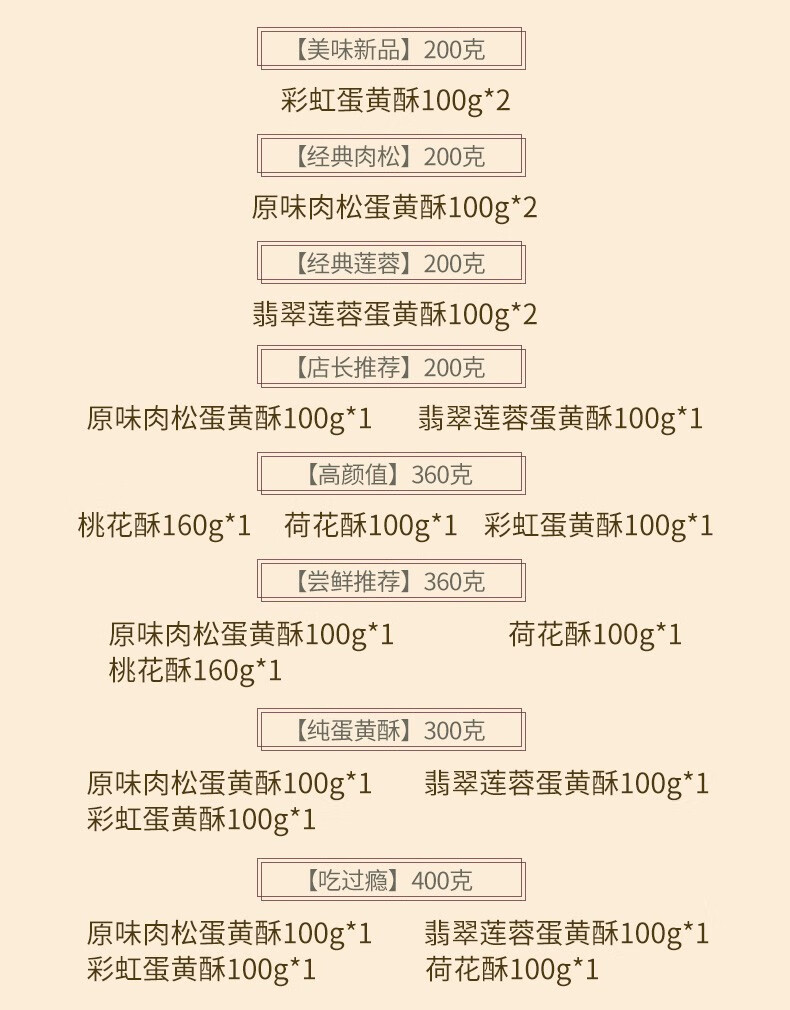 【美味新品】200克

彩虹蛋黄酥100g*2

【经典肉松】200克

原味肉松蛋黄酥100g*2

【经典莲蓉】200克

翡翠莲蓉蛋黄酥100g*2

【店长推荐】200克

原味肉松蛋黄酥100g*1 翡翠莲蓉蛋黄酥100g*1

【高颜值】360克

桃花酥160g*1 荷花酥100g*1 彩虹蛋黄酥100g*1

【尝鲜推荐】360克

原味肉松蛋黄酥100g*1 荷花酥100g*1
桃花酥160g*1

【纯蛋黄酥】300克

原味肉松蛋黄酥100g*1 翡翠莲蓉蛋黄酥100g*1
彩虹蛋黄酥100g*1

【吃过瘾】400克

原味肉松蛋黄酥100g*1 翡翠莲蓉蛋黄酥100g*1
彩虹蛋黄酥100g*1 荷花酥100g*1