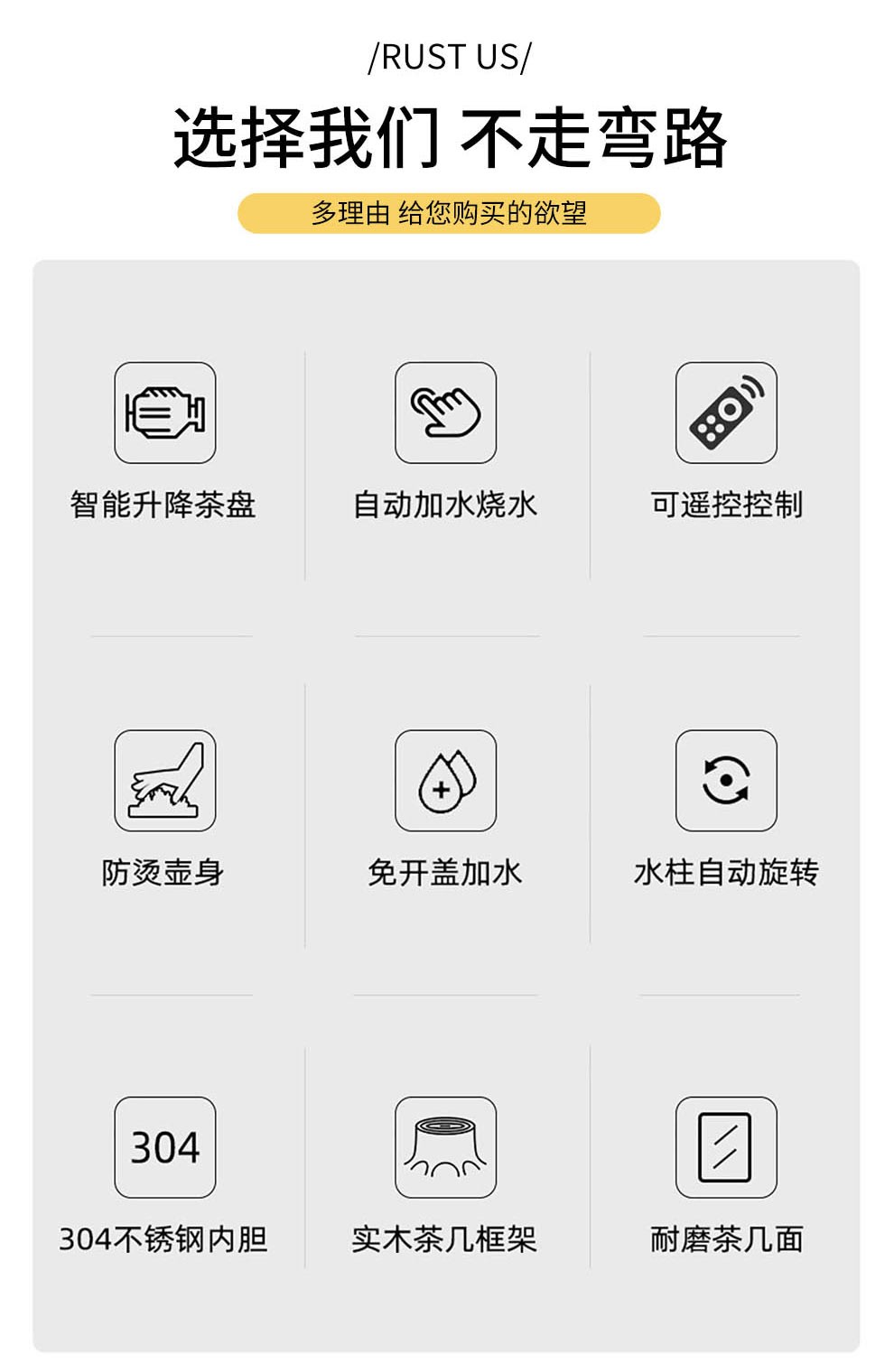 /RUST US/

选择我们 不走弯路

多理由 给您购买的欲望

智能升降茶盘

自动加水烧水

可遥控控制

防烫壶身

免开盖加水

水柱自动旋转

304

304不锈钢内胆

实木茶几框架

耐磨茶几面