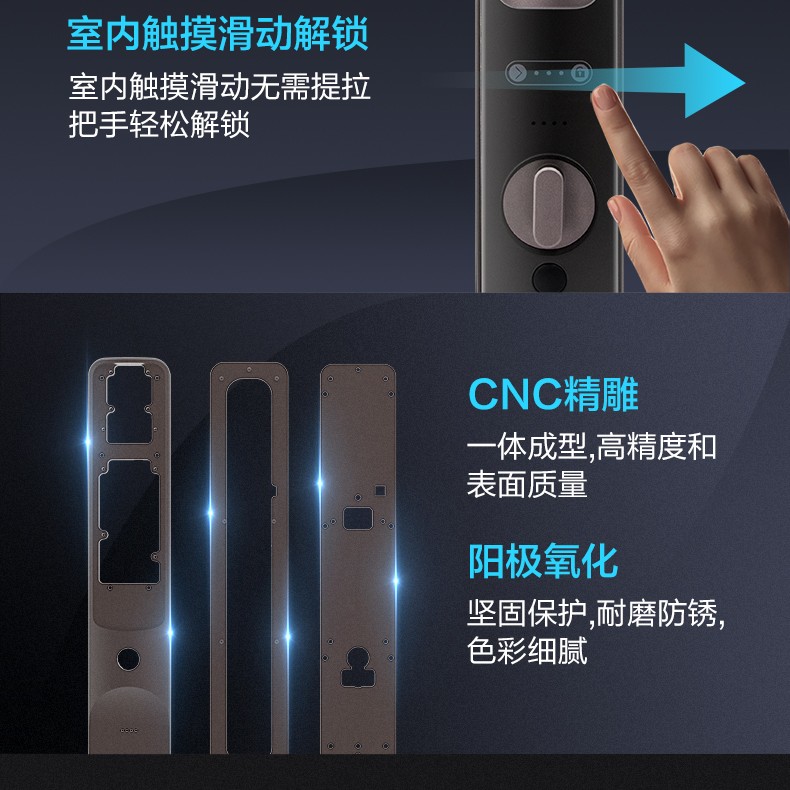 室内触摸滑动解锁

室内触摸滑动无需提拉把手轻松解锁

CNC精雕

一体成型,高精度和表面质量

阳极氧化

坚固保护,耐磨防锈,色彩细腻