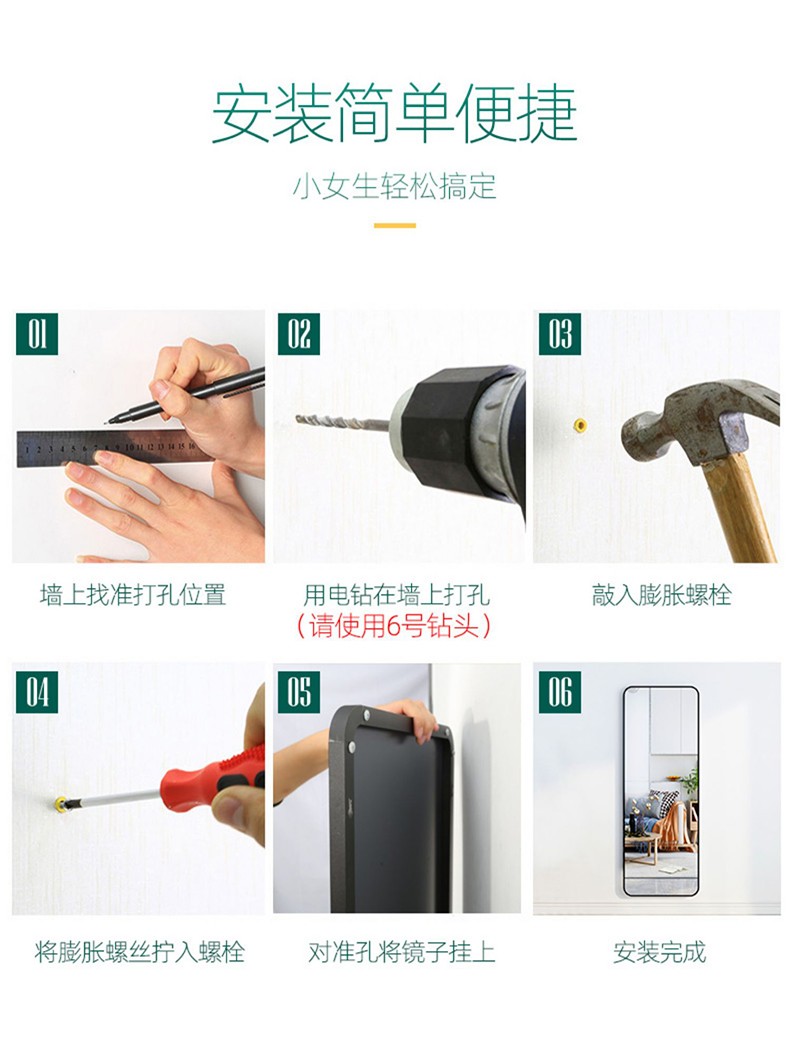 安装简单便捷

小女生轻松搞定

01

1 2 3 4 5 6 7 8 9 10 11 12 13 14 15 16

墙上找准打孔位置

02

用电钻在墙上打孔
（请使用6号钻头）

03

敲入膨胀螺栓

04

将膨胀螺丝拧入螺栓

05

对准孔将镜子挂上

06

安装完成