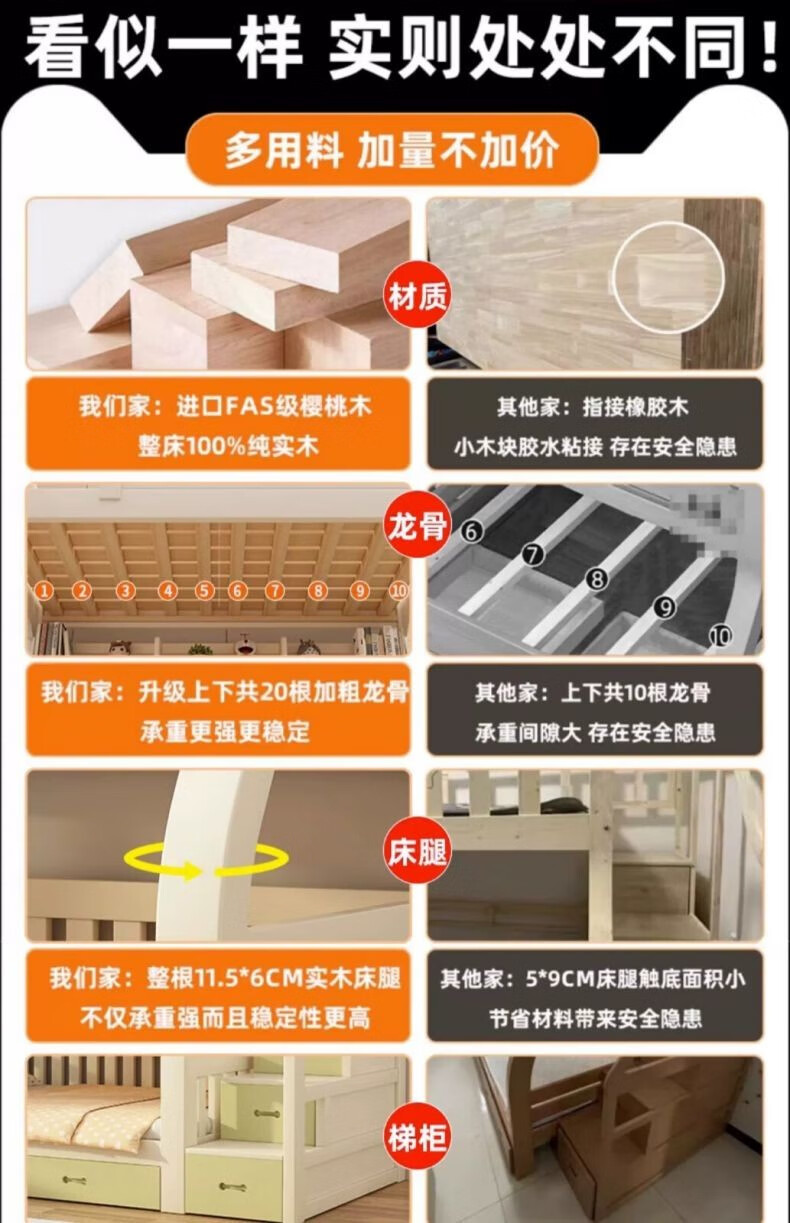 看似一样 实则处处不同！

多用料 加量不加价

材质

我们家：进口FAS级樱桃木
整床100%纯实木

其他家：指接橡胶木
小木块胶水粘接 存在安全隐患

龙骨

① ② ③ ④ ⑤ ⑥ ⑦ ⑧ ⑨ ⑩

⑥ ⑦ ⑧ ⑨ ⑩

我们家：升级上下共20根加粗龙骨
承重更强更稳定

其他家：上下共10根龙骨
承重间隙大 存在安全隐患

床腿

我们家：整根11.5*6CM实木床腿
不仅承重强而且稳定性更高

其他家：5*9CM床腿触底面积小
节省材料带来安全隐患

梯柜