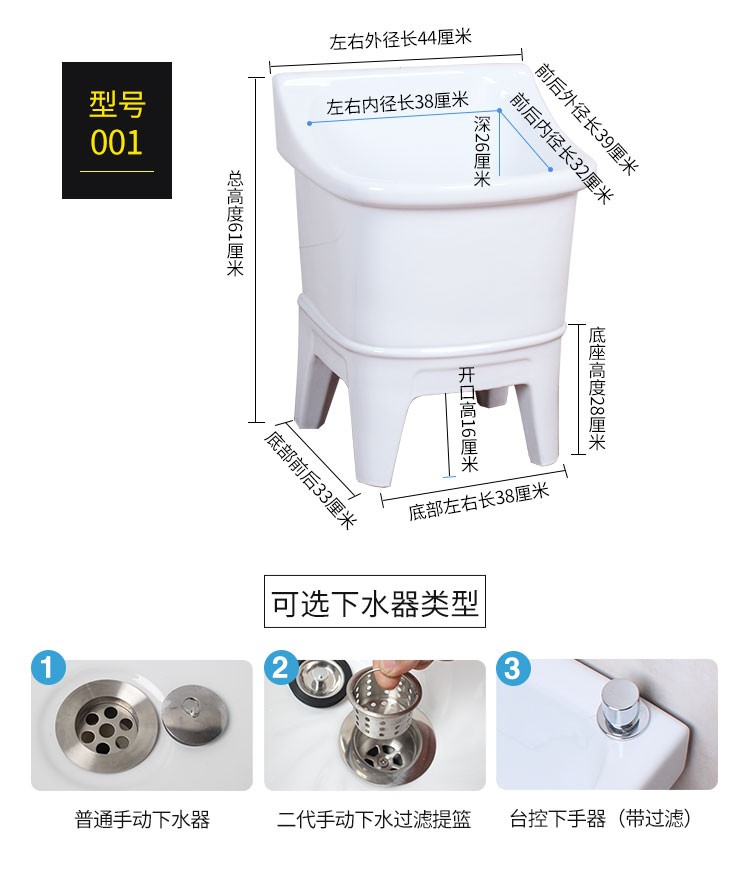 型号
001

左右外径长44厘米

左右内径长38厘米

前后外径长39厘米

前后内径长32厘米

深26厘米

总高度61厘米

底座高度28厘米

开口高16厘米

底部前后33厘米

底部左右长38厘米

可选下水器类型

1
普通手动下水器

2
二代手动下水过滤提篮

3
台控下手器（带过滤）