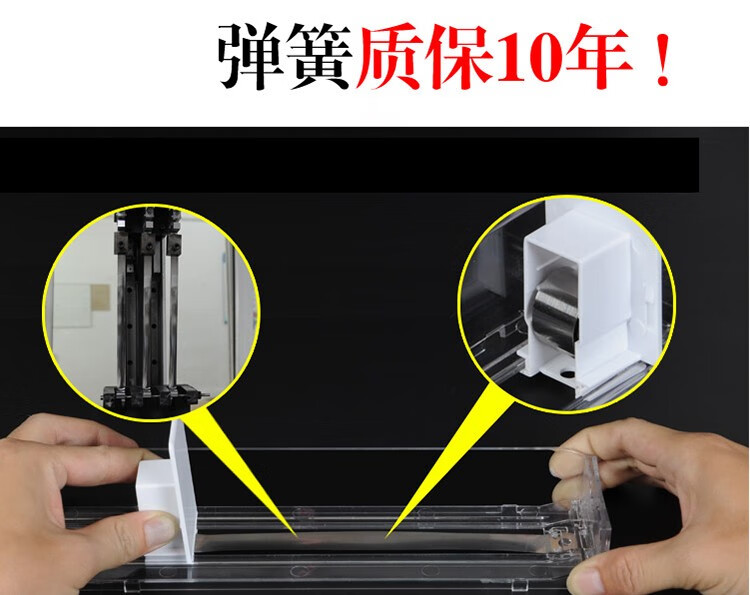 弹簧质保10年！