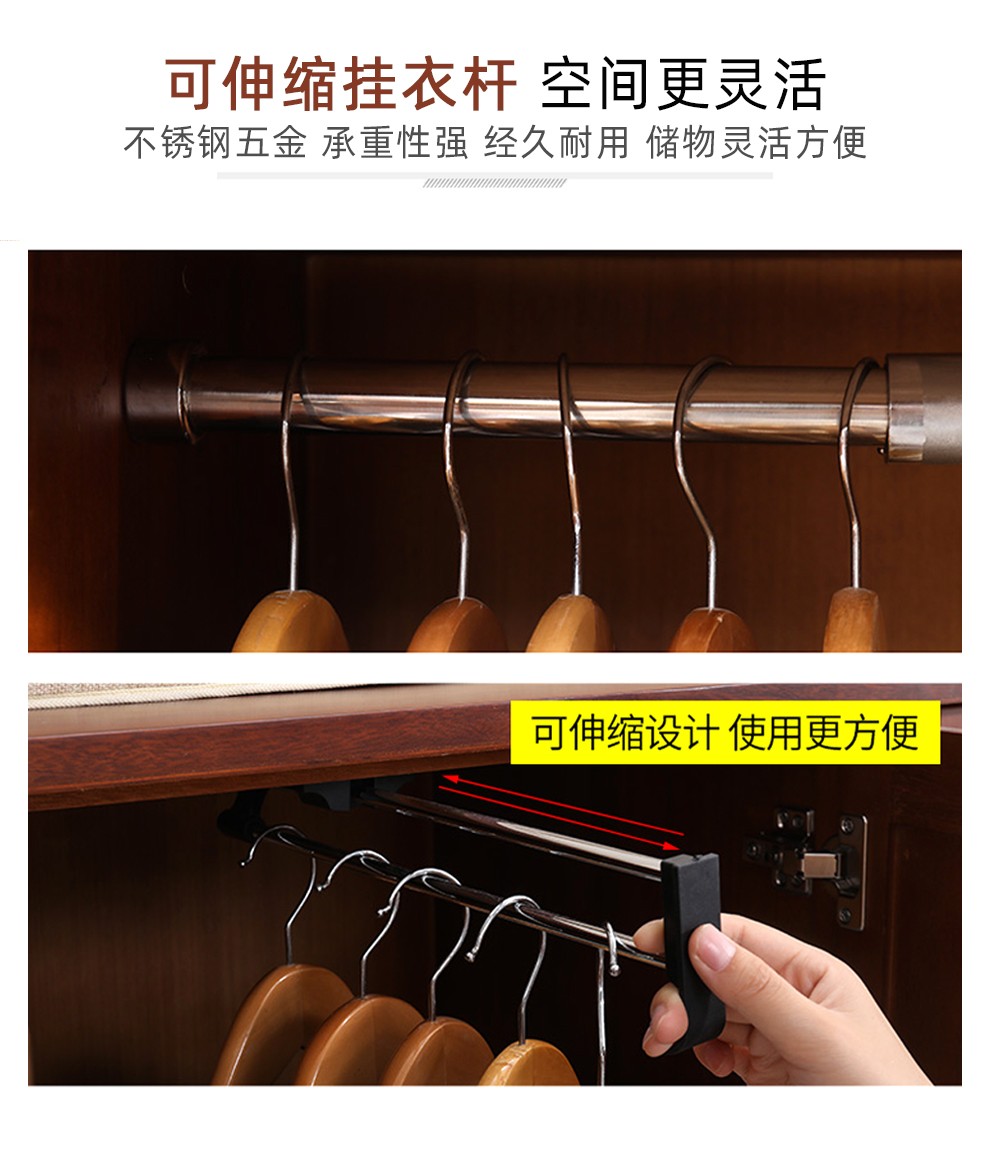 可伸缩挂衣杆 空间更灵活
不锈钢五金 承重性强 经久耐用 储物灵活方便

可伸缩设计 使用更方便