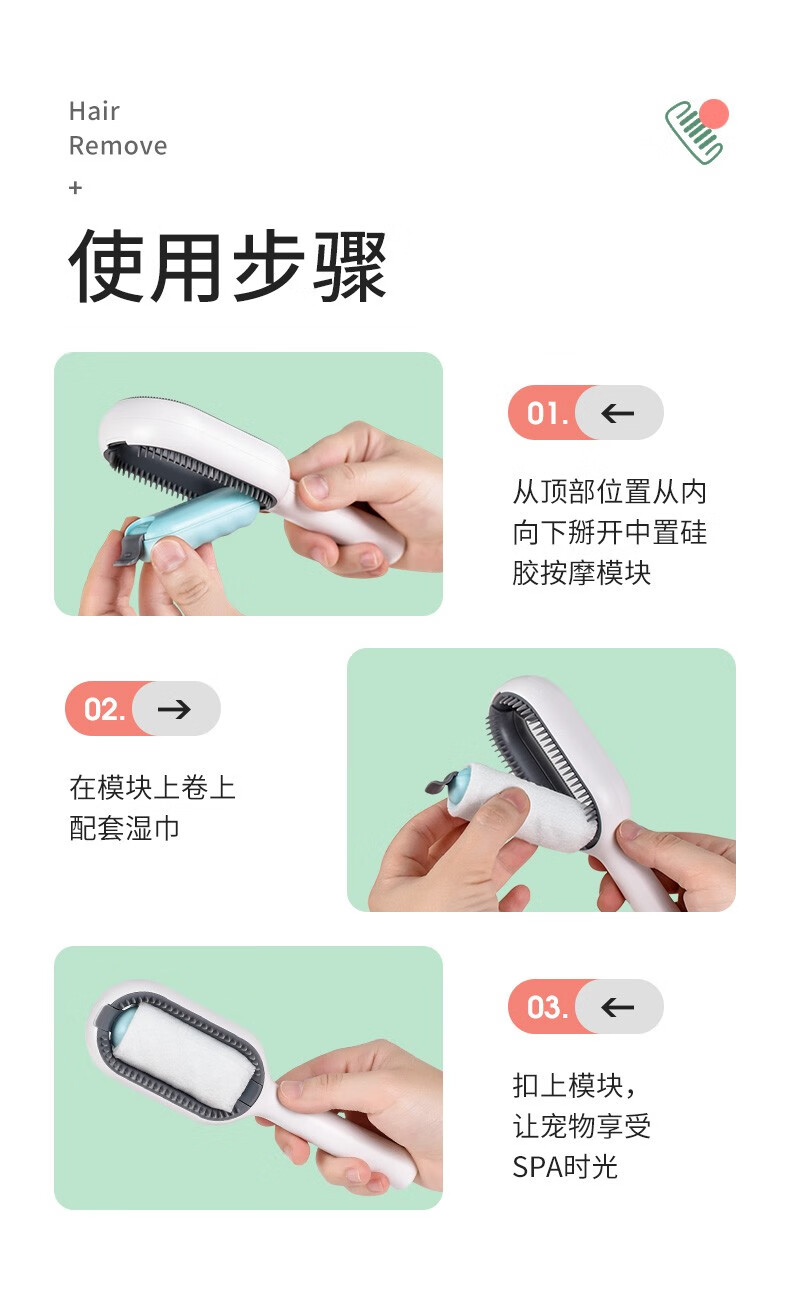 Hair
Remove
+

使用步骤

01. ←

从顶部位置从内向下掰开中置硅胶按摩模块

02. →

在模块上卷上配套湿巾

03. ←

扣上模块，让宠物享受SPA时光