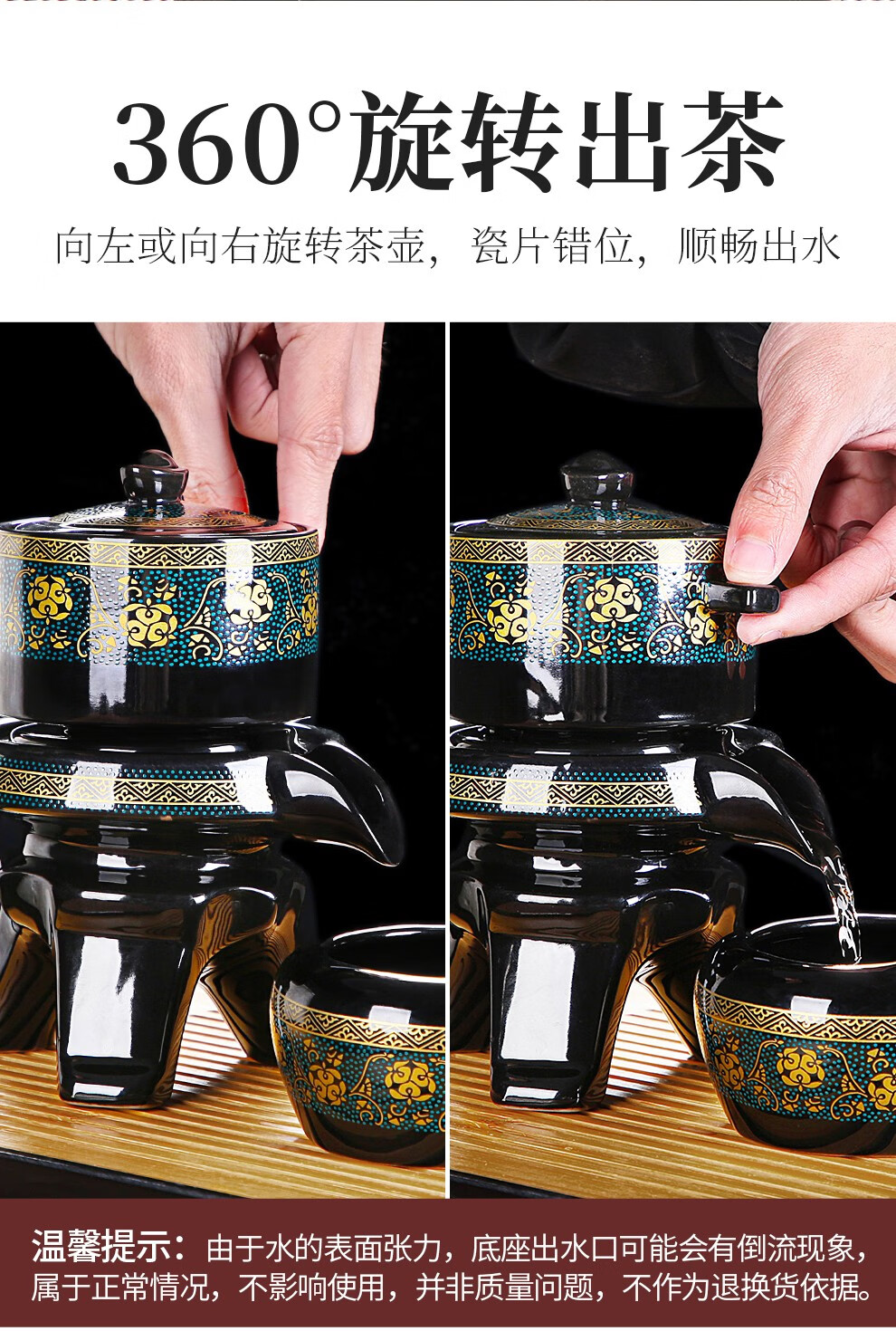 360°旋转出茶

向左或向右旋转茶壶，瓷片错位，顺畅出水

温馨提示：由于水的表面张力，底座出水口可能会有倒流现象，属于正常情况，不影响使用，并非质量问题，不作为退换货依据。