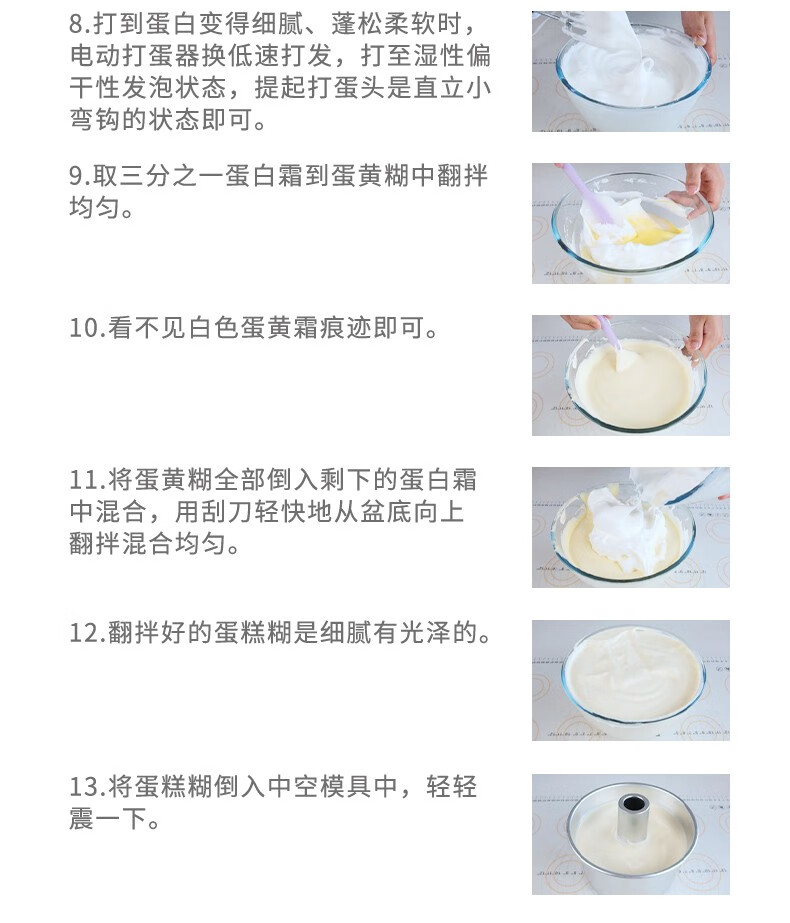 8.打到蛋白变得细腻、蓬松柔软时，电动打蛋器换低速打发，打至湿性偏干性发泡状态，提起打蛋头是直立小弯钩的状态即可。

9.取三分之一蛋白霜到蛋黄糊中翻拌均匀。

10.看不见白色蛋黄霜痕迹即可。

11.将蛋黄糊全部倒入剩下的蛋白霜中混合，用刮刀轻快地从盆底向上翻拌混合均匀。

12.翻拌好的蛋糕糊是细腻有光泽的。

13.将蛋糕糊倒入中空模具中，轻轻震一下。