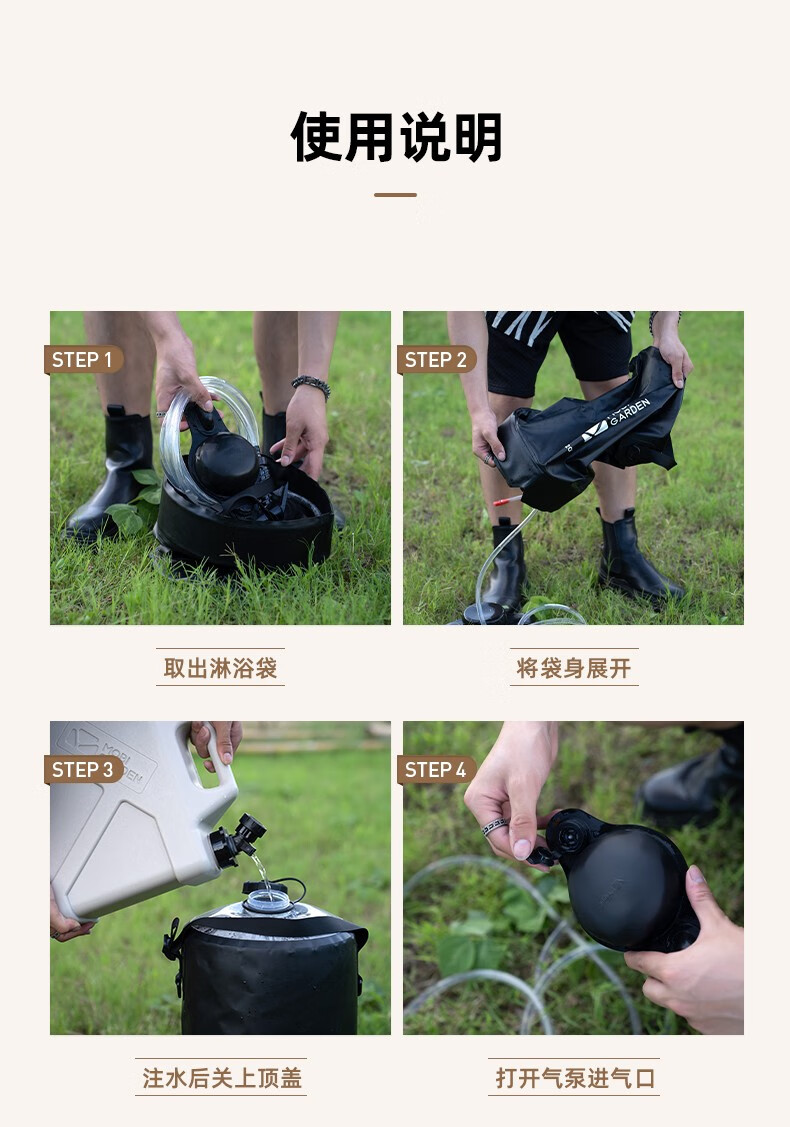 使用说明

STEP 1

取出淋浴袋

STEP 2

GARDEN

将袋身展开

STEP 3

MOBI GARDEN

注水后关上顶盖

STEP 4

打开气泵进气口