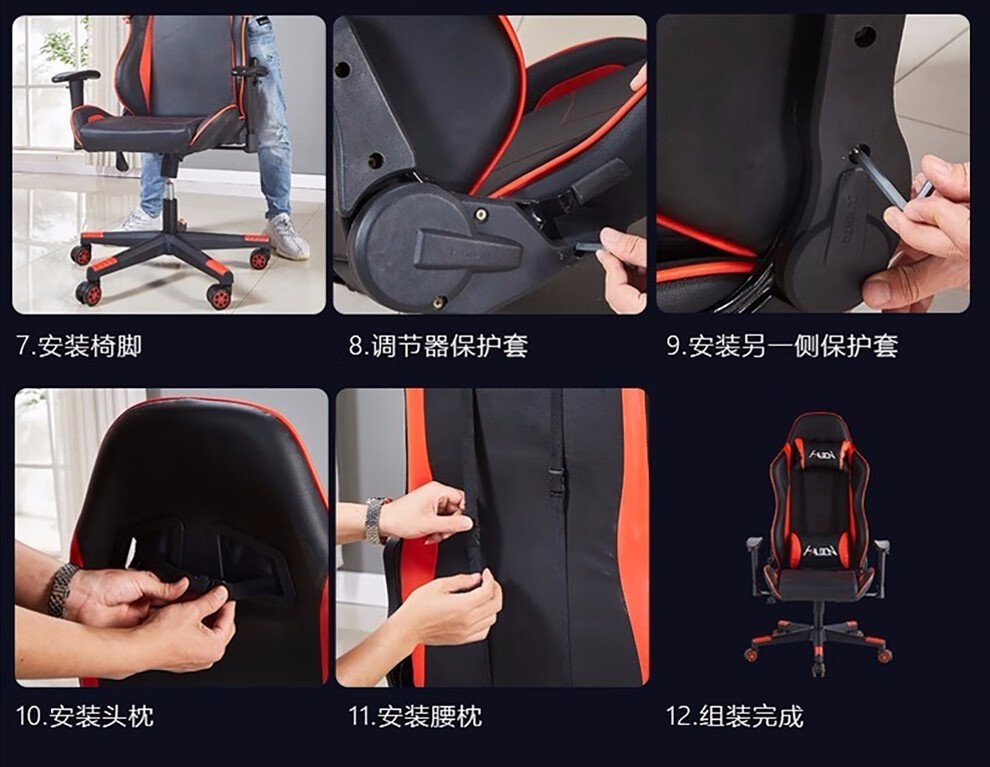 7.安装椅脚

8.调节器保护套

9.安装另一侧保护套

10.安装头枕

11.安装腰枕

12.组装完成