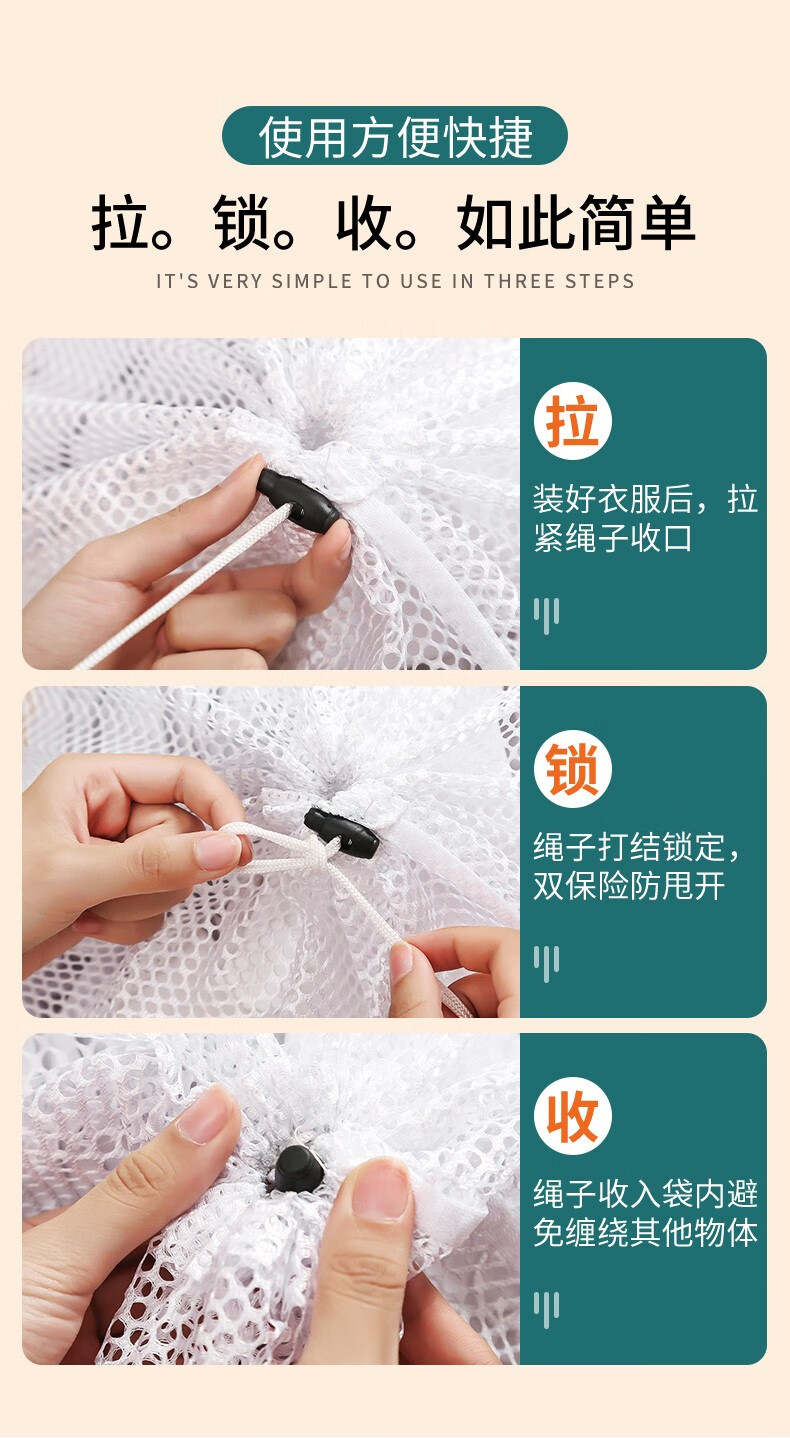 使用方便快捷

拉。锁。收。如此简单

IT'S VERY SIMPLE TO USE IN THREE STEPS

拉

装好衣服后，拉紧绳子收口

锁

绳子打结锁定，双保险防甩开

收

绳子收入袋内避免缠绕其他物体