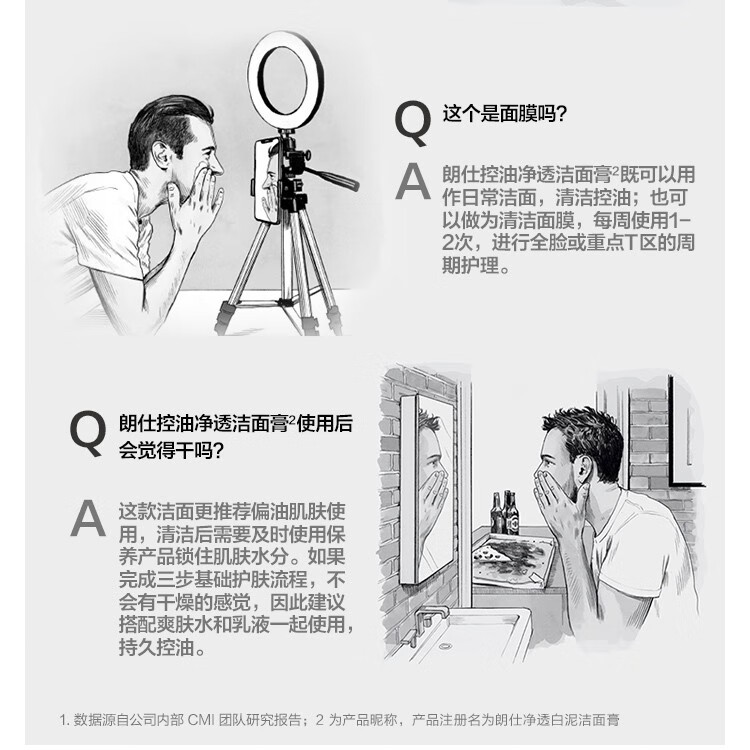 Q 这个是面膜吗?

A 朗仕控油净透洁面膏$^2$既可以用作日常洁面，清洁控油；也可以做为清洁面膜，每周使用1-2次，进行全脸或重点T区的周期护理。

Q 朗仕控油净透洁面膏$^2$使用后会觉得干吗?

A 这款洁面更推荐偏油肌肤使用，清洁后需要及时使用保养产品锁住肌肤水分。如果完成三步基础护肤流程，不会有干燥的感觉，因此建议搭配爽肤水和乳液一起使用，持久控油。

1. 数据源自公司内部 CMI 团队研究报告；2 为产品昵称，产品注册名为朗仕净透白泥洁面膏