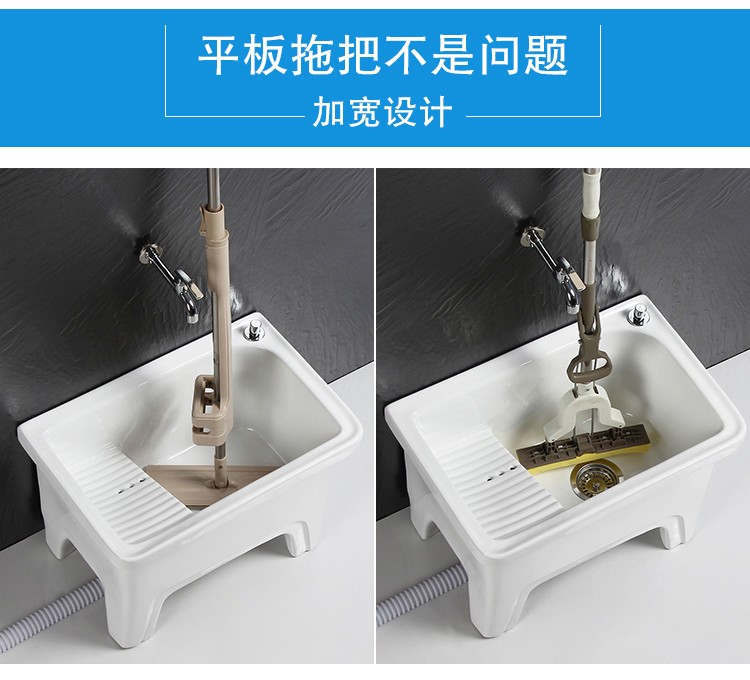 平板拖把不是问题

加宽设计