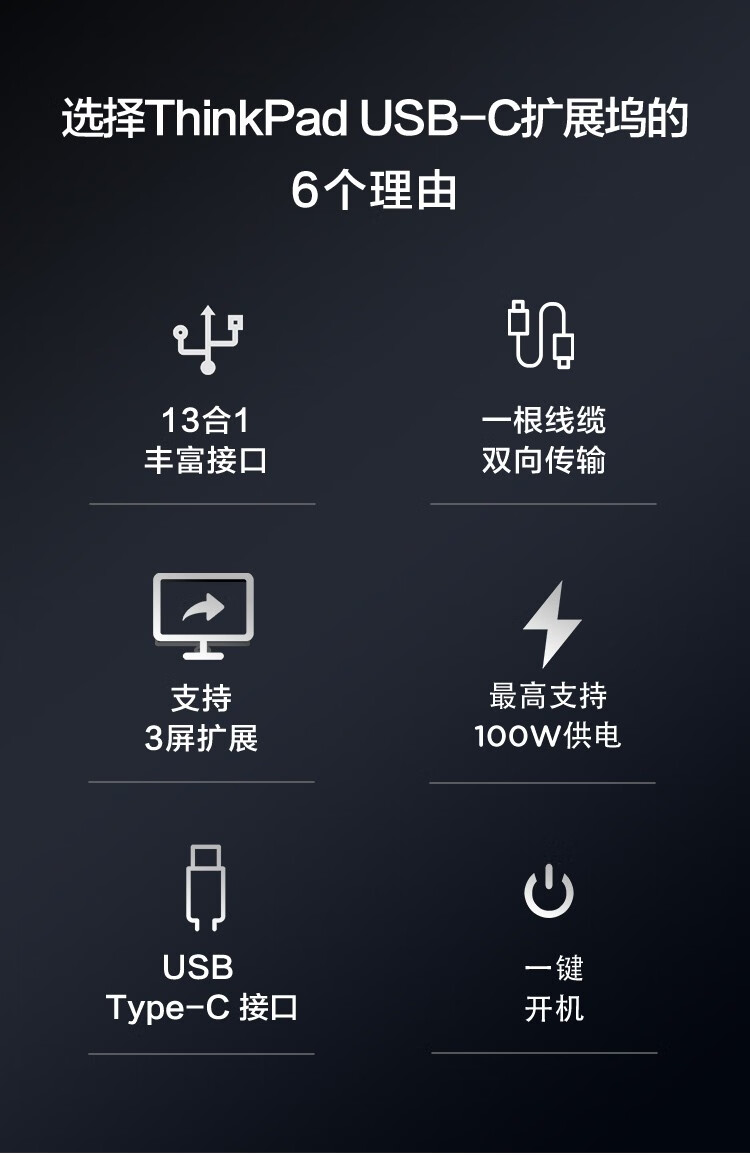 选择ThinkPad USB-C扩展坞的
6个理由

13合1
丰富接口

一根线缆
双向传输

支持
3屏扩展

最高支持
100W供电

USB
Type-C 接口

一键
开机