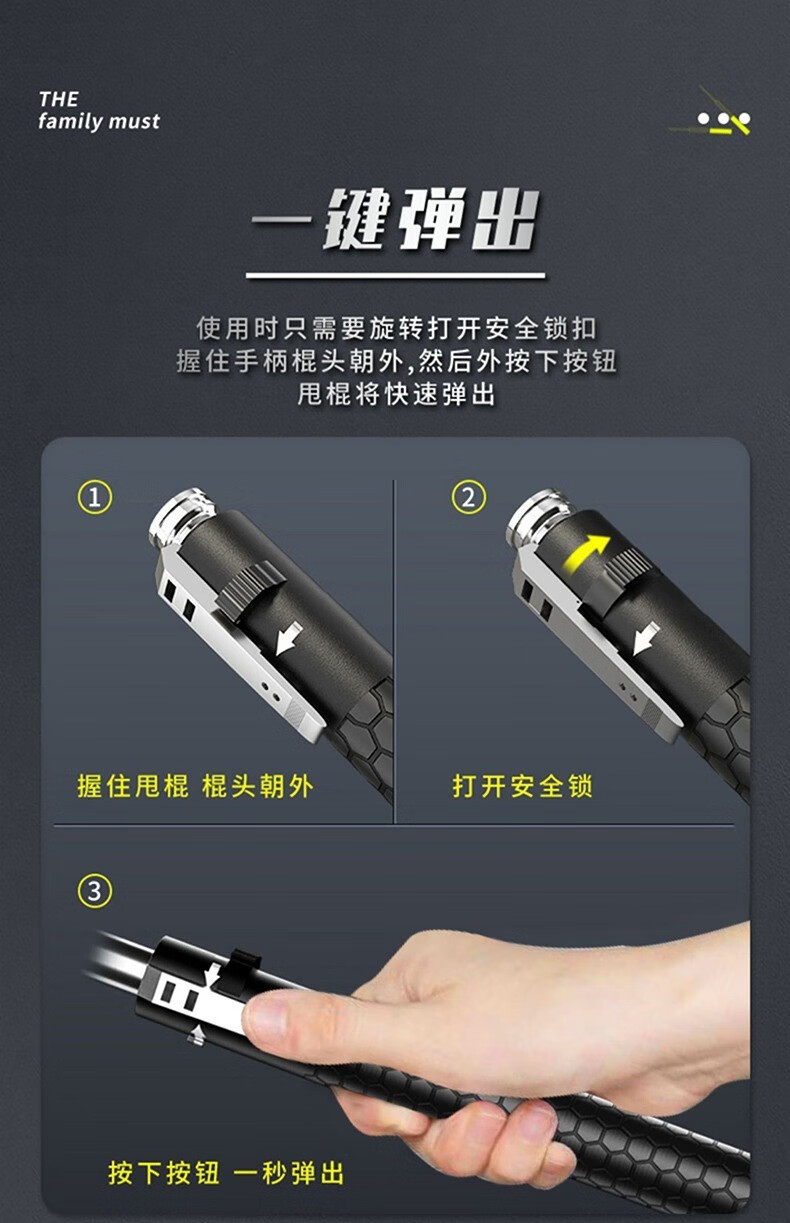 THE
family must

一键弹出

使用时只需要旋转打开安全锁扣
握住手柄棍头朝外,然后外按下按钮
甩棍将快速弹出

①
握住甩棍 棍头朝外

②
打开安全锁

③
按下按钮 一秒弹出