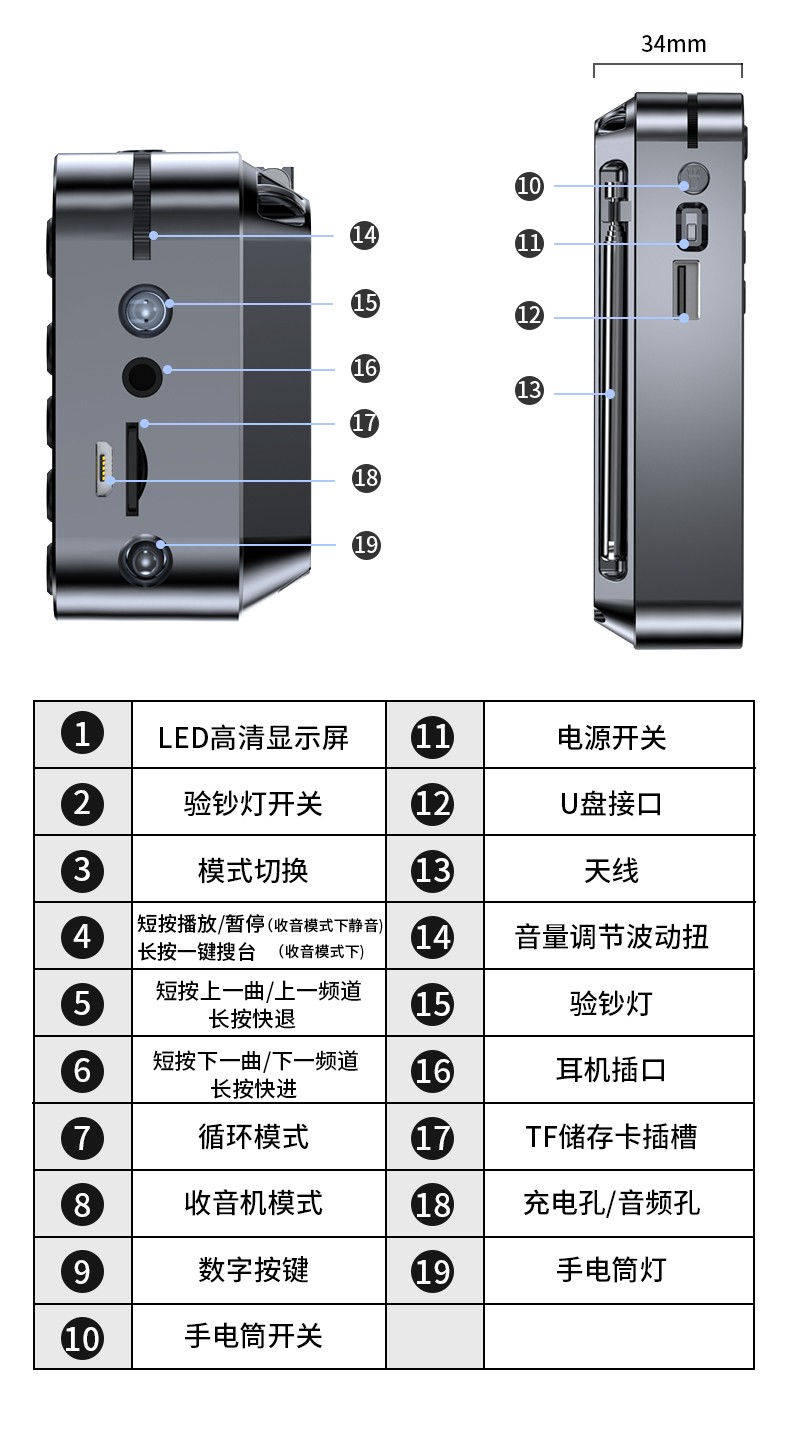 34mm

14
15
16
17
18
19

10
11
12
13

| 1 | LED高清显示屏 | 11 | 电源开关 |
|---|---|---|---|
| 2 | 验钞灯开关 | 12 | U盘接口 |
| 3 | 模式切换 | 13 | 天线 |
| 4 | 短按播放/暂停(收音模式下静音) 长按一键搜台 (收音模式下) | 14 | 音量调节波动扭 |
| 5 | 短按上一曲/上一频道 长按快退 | 15 | 验钞灯 |
| 6 | 短按下一曲/下一频道 长按快进 | 16 | 耳机插口 |
| 7 | 循环模式 | 17 | TF储存卡插槽 |
| 8 | 收音机模式 | 18 | 充电孔/音频孔 |
| 9 | 数字按键 | 19 | 手电筒灯 |
| 10 | 手电筒开关 | | |