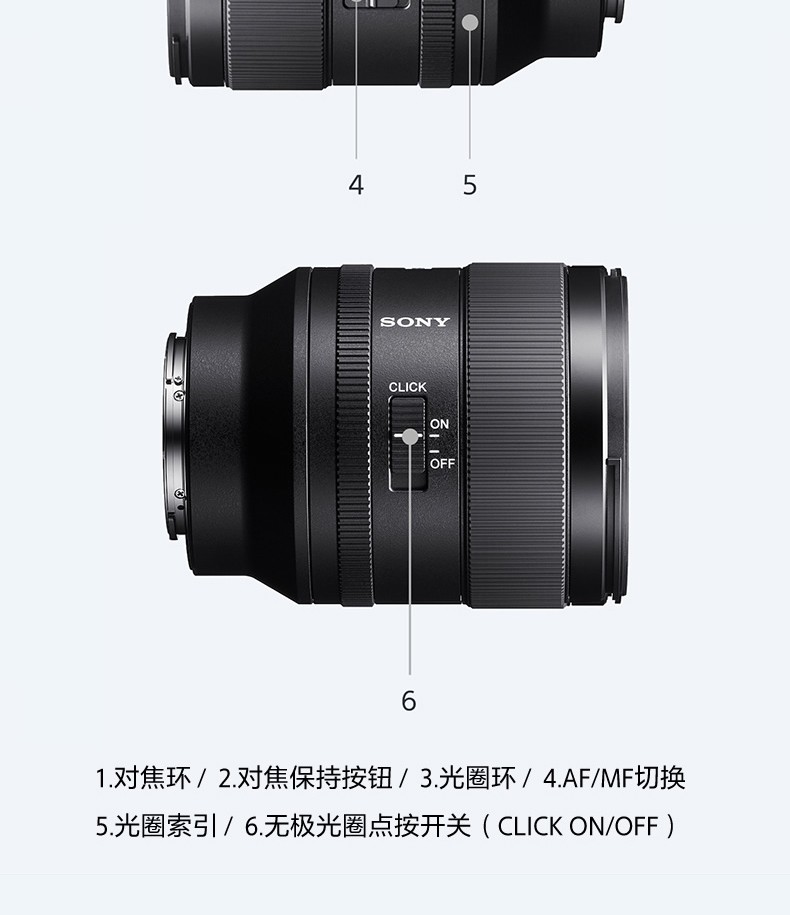 4
5

SONY
CLICK
ON
OFF

6

1.对焦环 / 2.对焦保持按钮 / 3.光圈环 / 4.AF/MF切换
5.光圈索引 / 6.无极光圈点按开关（CLICK ON/OFF）