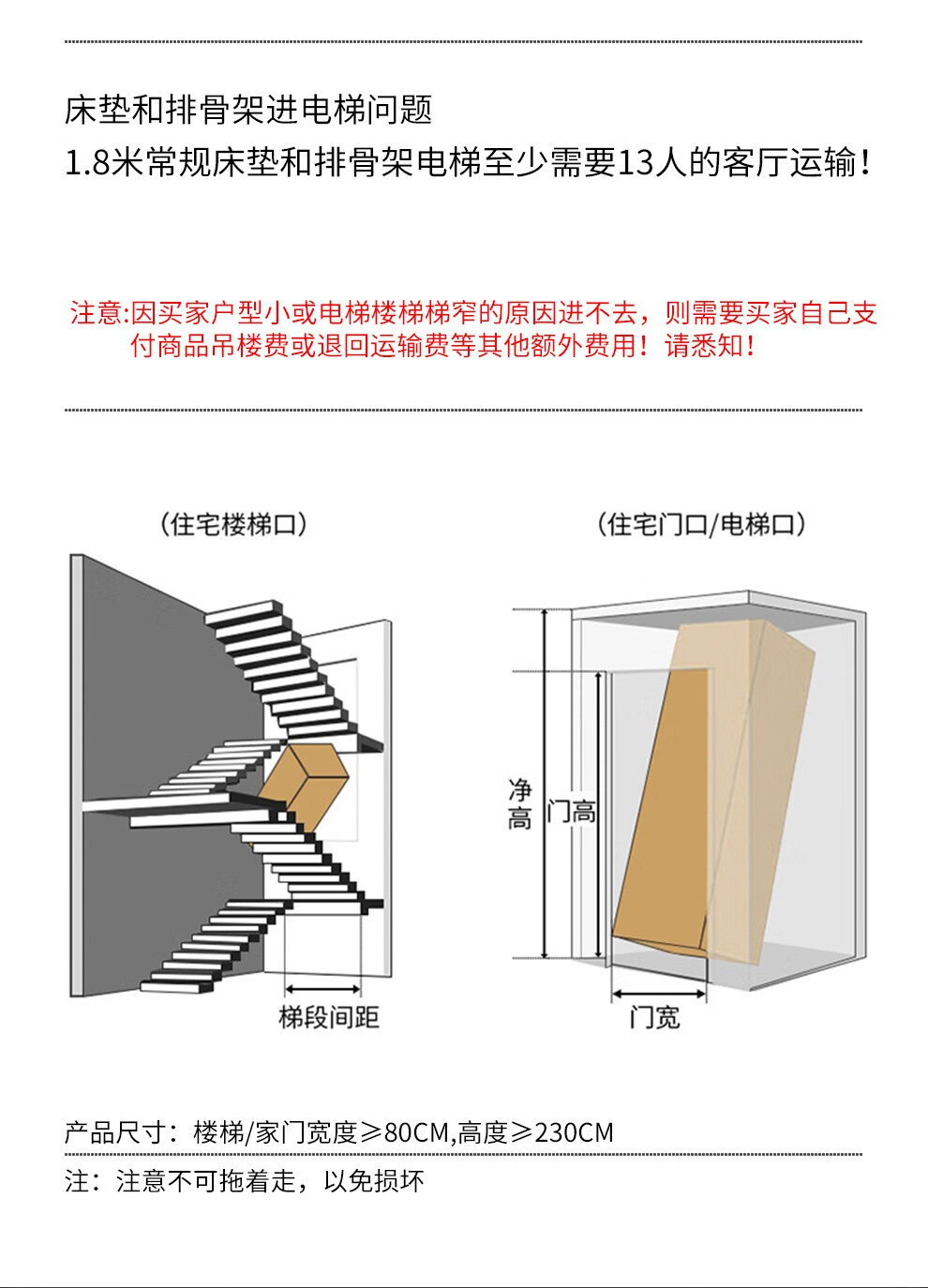 床垫和排骨架进电梯问题
1.8米常规床垫和排骨架电梯至少需要13人的客厅运输！

注意:因买家户型小或电梯楼梯梯窄的原因进不去，则需要买家自己支付商品吊楼费或退回运输费等其他额外费用！请悉知！

（住宅楼梯口）

梯段间距

（住宅门口/电梯口）

净高

门高

门宽

产品尺寸：楼梯/家门宽度≥80CM,高度≥230CM

注：注意不可拖着走，以免损坏