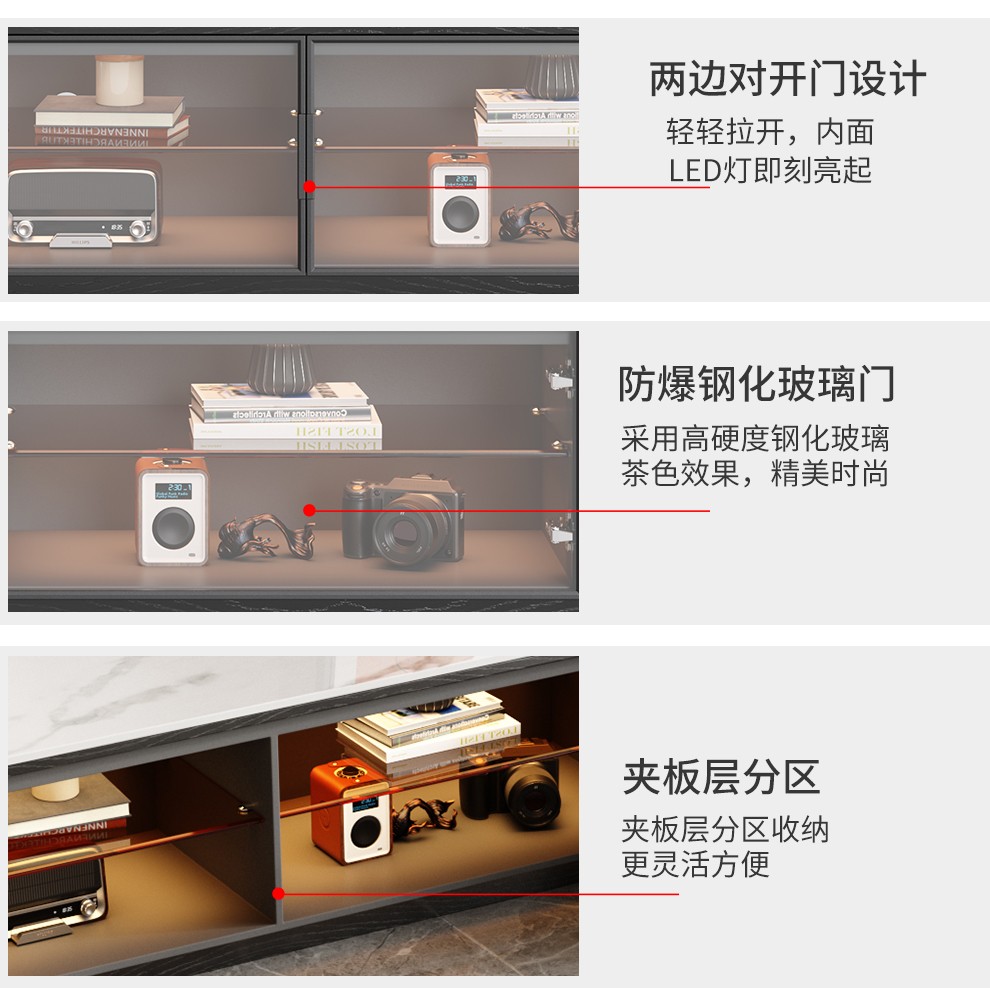 两边对开门设计
轻轻拉开，内面
LED灯即刻亮起

防爆钢化玻璃门
采用高硬度钢化玻璃
茶色效果，精美时尚

夹板层分区
夹板层分区收纳
更灵活方便