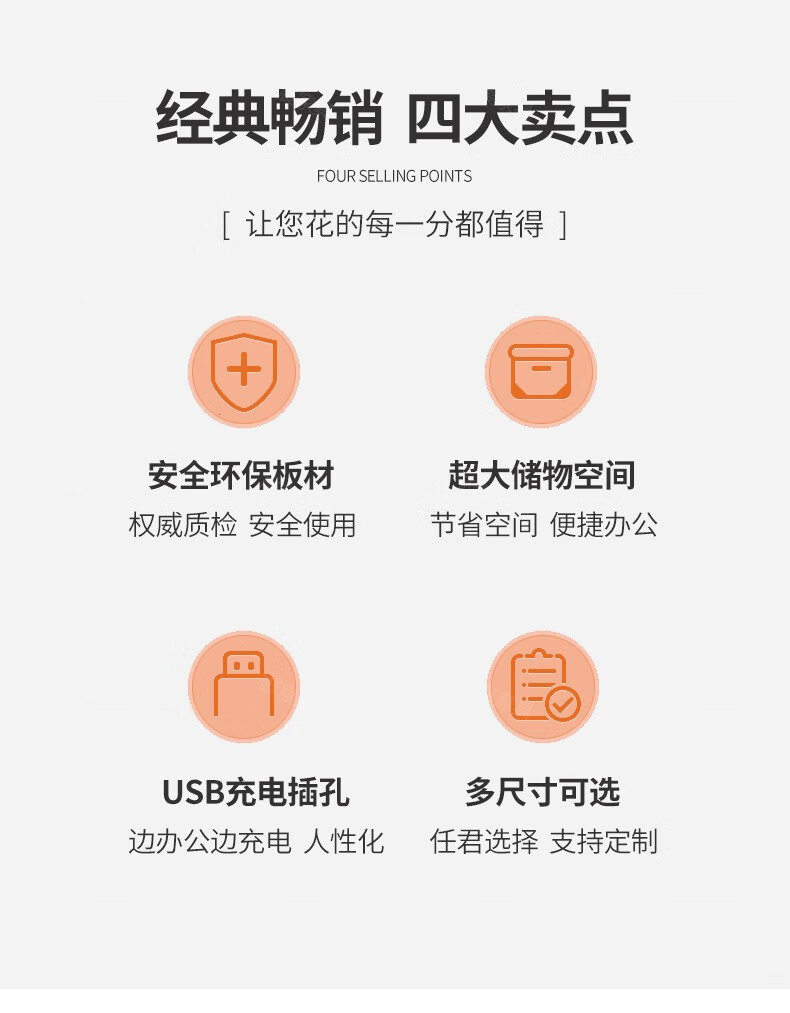 经典畅销 四大卖点

FOUR SELLING POINTS

[ 让您花的每一分都值得 ]

安全环保板材

权威质检 安全使用

超大储物空间

节省空间 便捷办公

USB充电插孔

边办公边充电 人性化

多尺寸可选

任君选择 支持定制