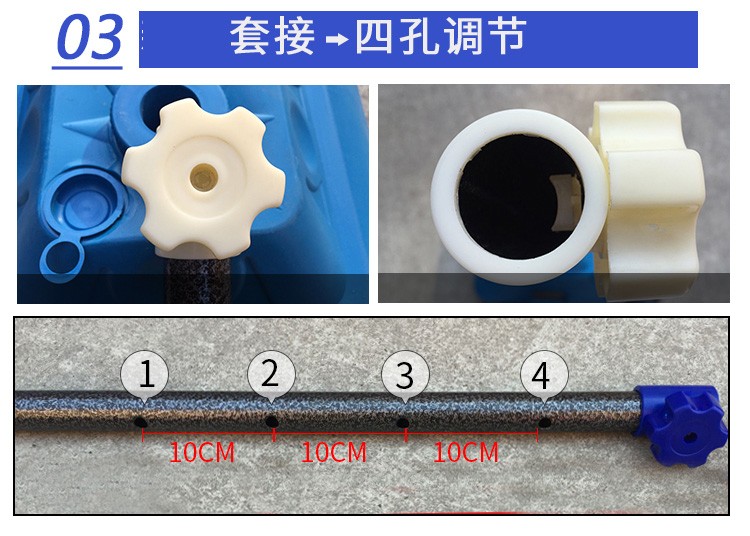 03

套接→四孔调节

1 2 3 4

10CM 10CM 10CM