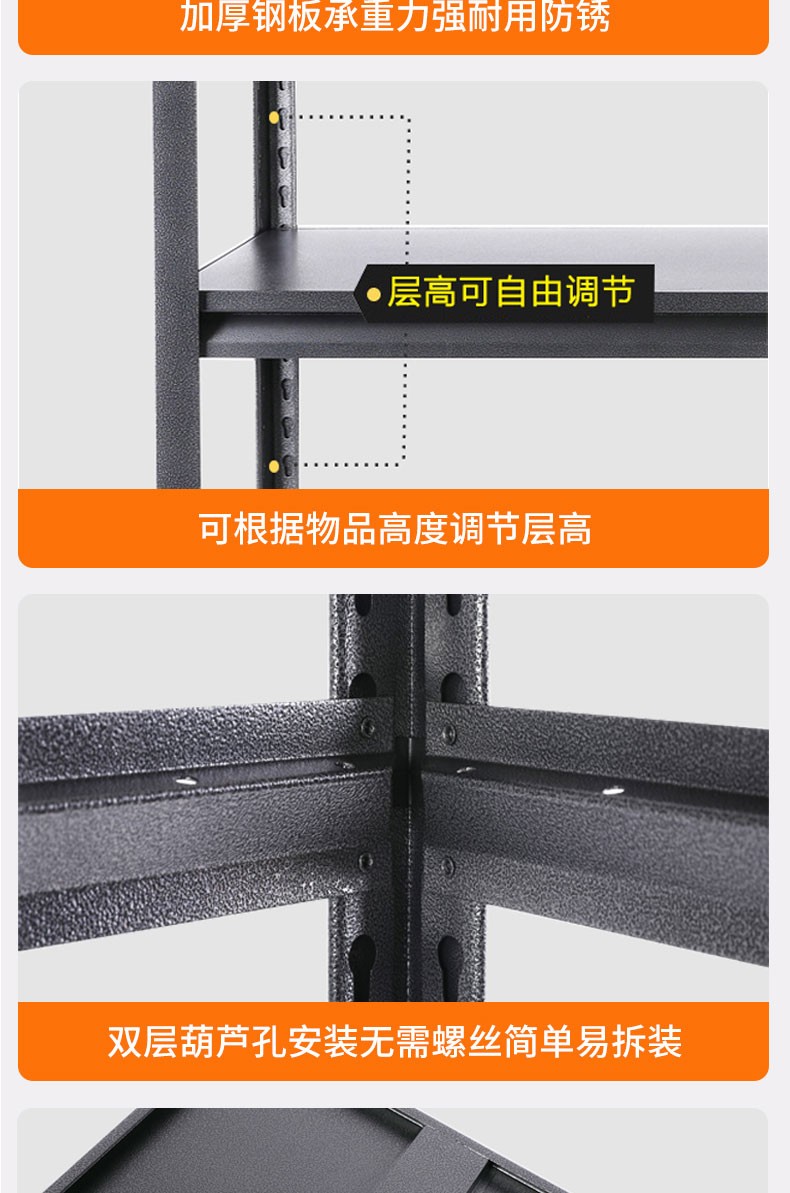 加厚钢板承重力强耐用防锈

层高可自由调节

可根据物品高度调节层高

双层葫芦孔安装无需螺丝简单易拆装