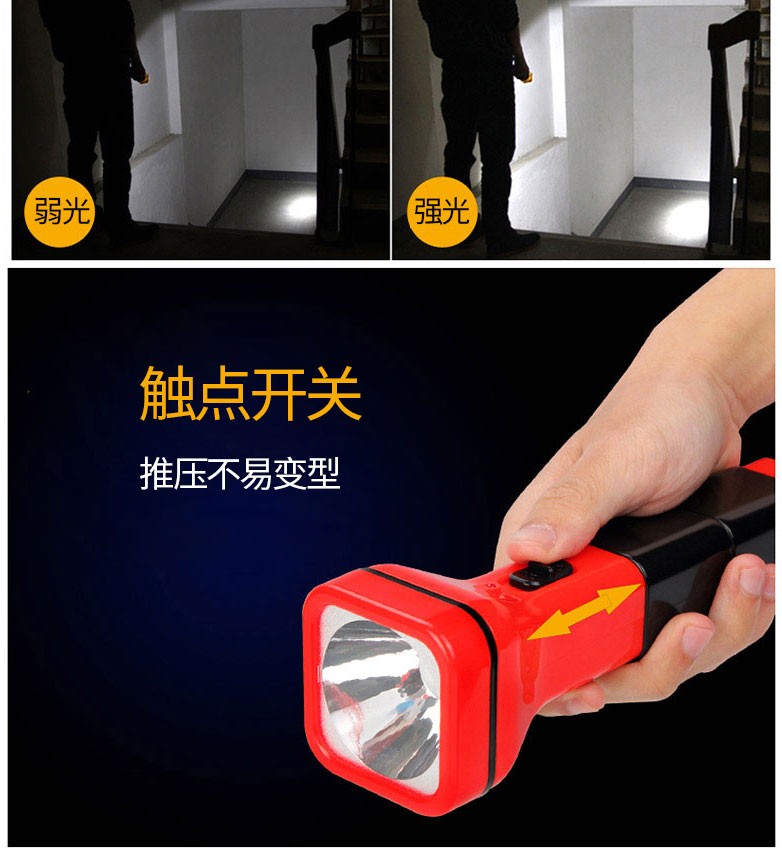 弱光

强光

触点开关

推压不易变型