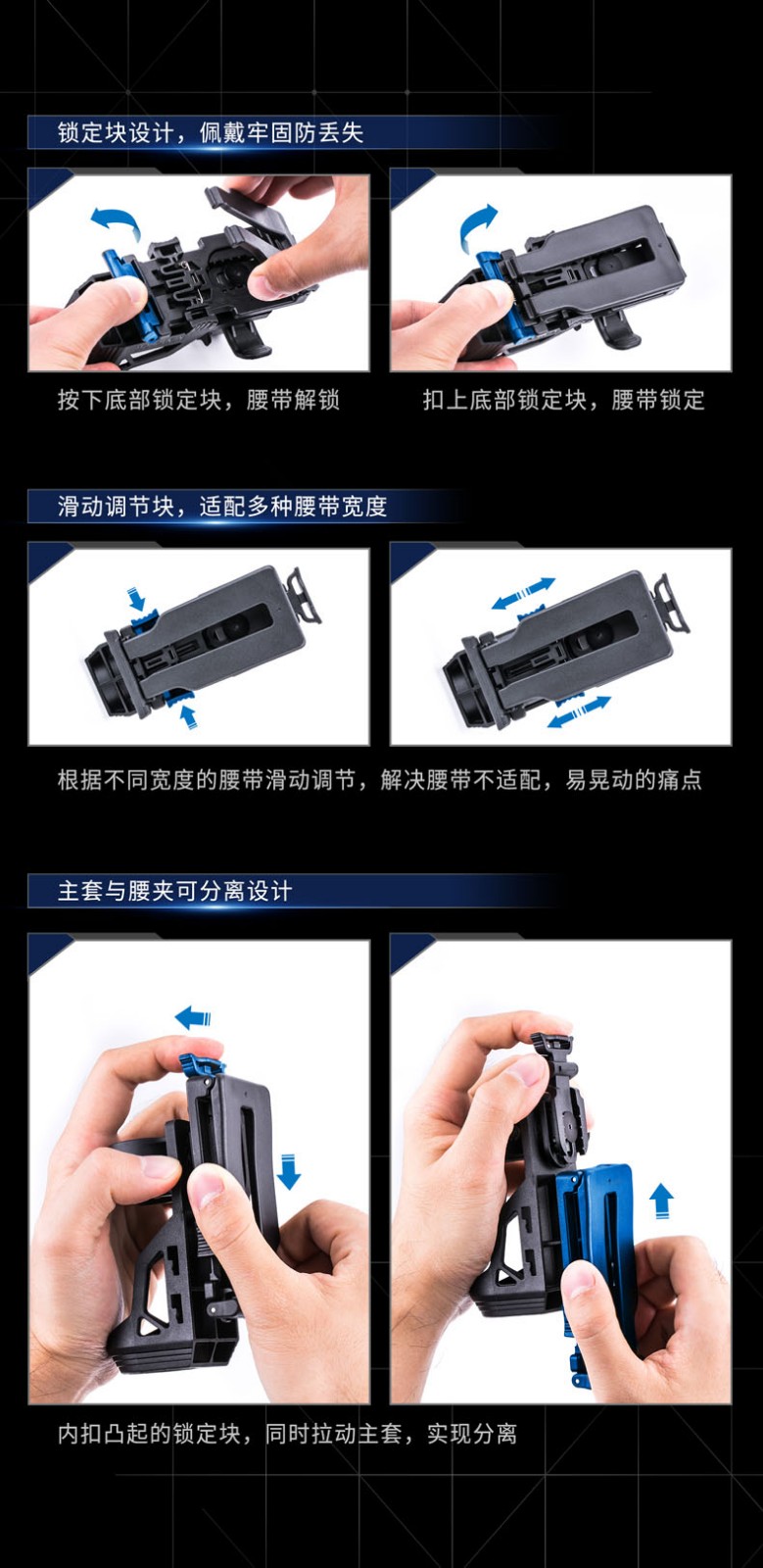 锁定块设计，佩戴牢固防丢失

按下底部锁定块，腰带解锁

扣上底部锁定块，腰带锁定

滑动调节块，适配多种腰带宽度

根据不同宽度的腰带滑动调节，解决腰带不适配，易晃动的痛点

主套与腰夹可分离设计

内扣凸起的锁定块，同时拉动主套，实现分离