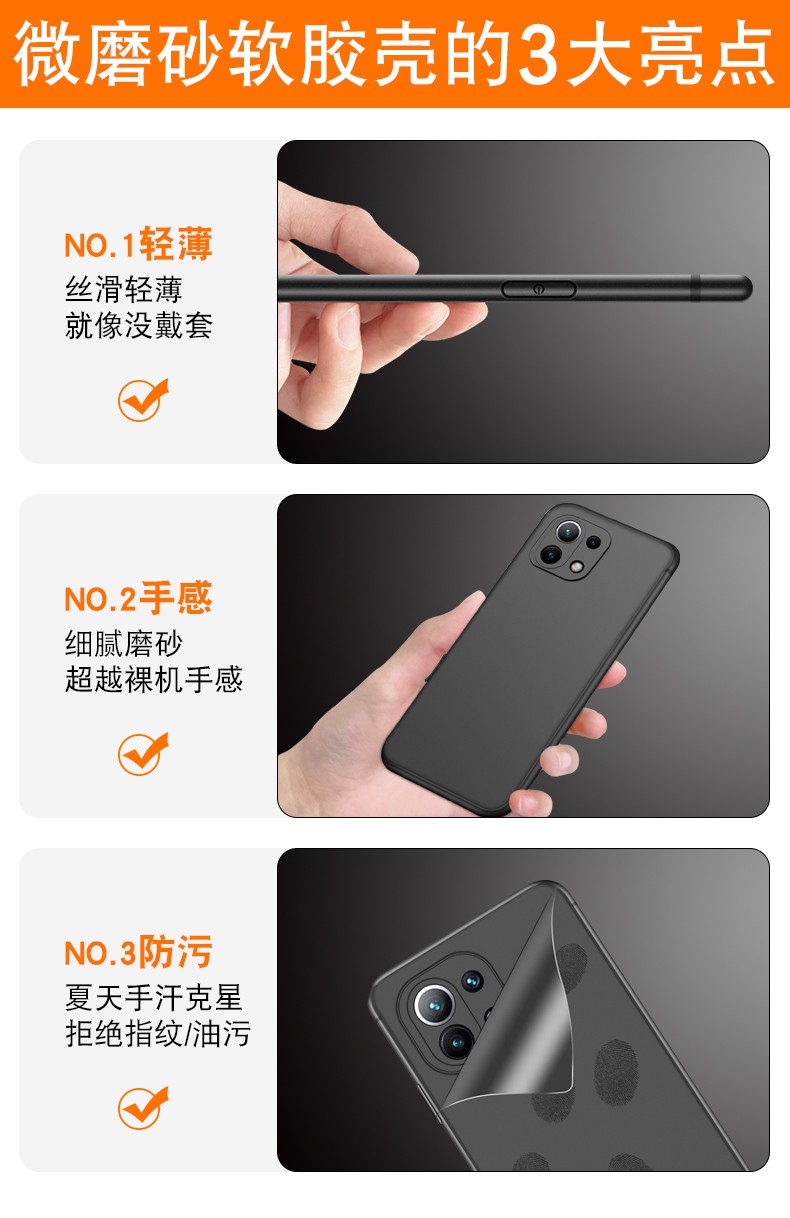 微磨砂软胶壳的3大亮点

NO.1轻薄
丝滑轻薄
就像没戴套

NO.2手感
细腻磨砂
超越裸机手感

NO.3防污
夏天手汗克星
拒绝指纹/油污