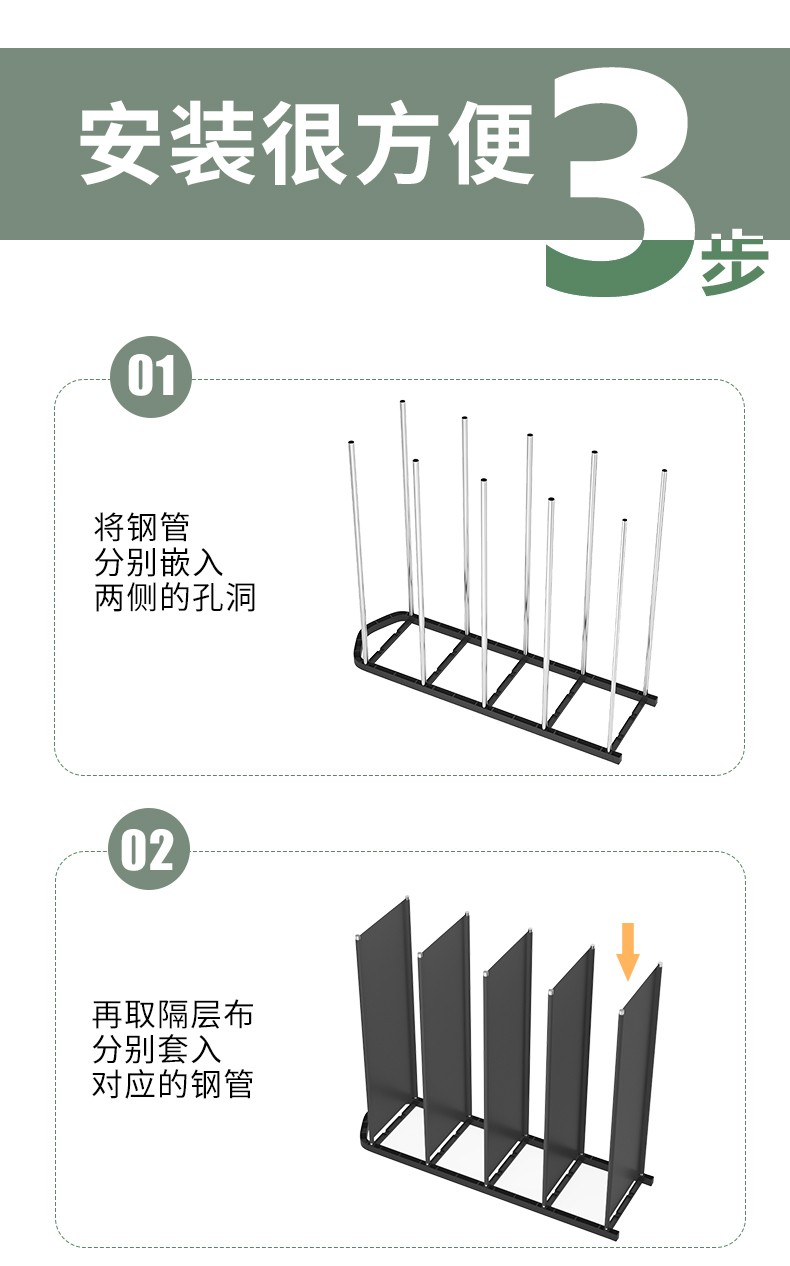 安装很方便 3 步

01

将钢管
分别嵌入
两侧的孔洞

02

再取隔层布
分别套入
对应的钢管